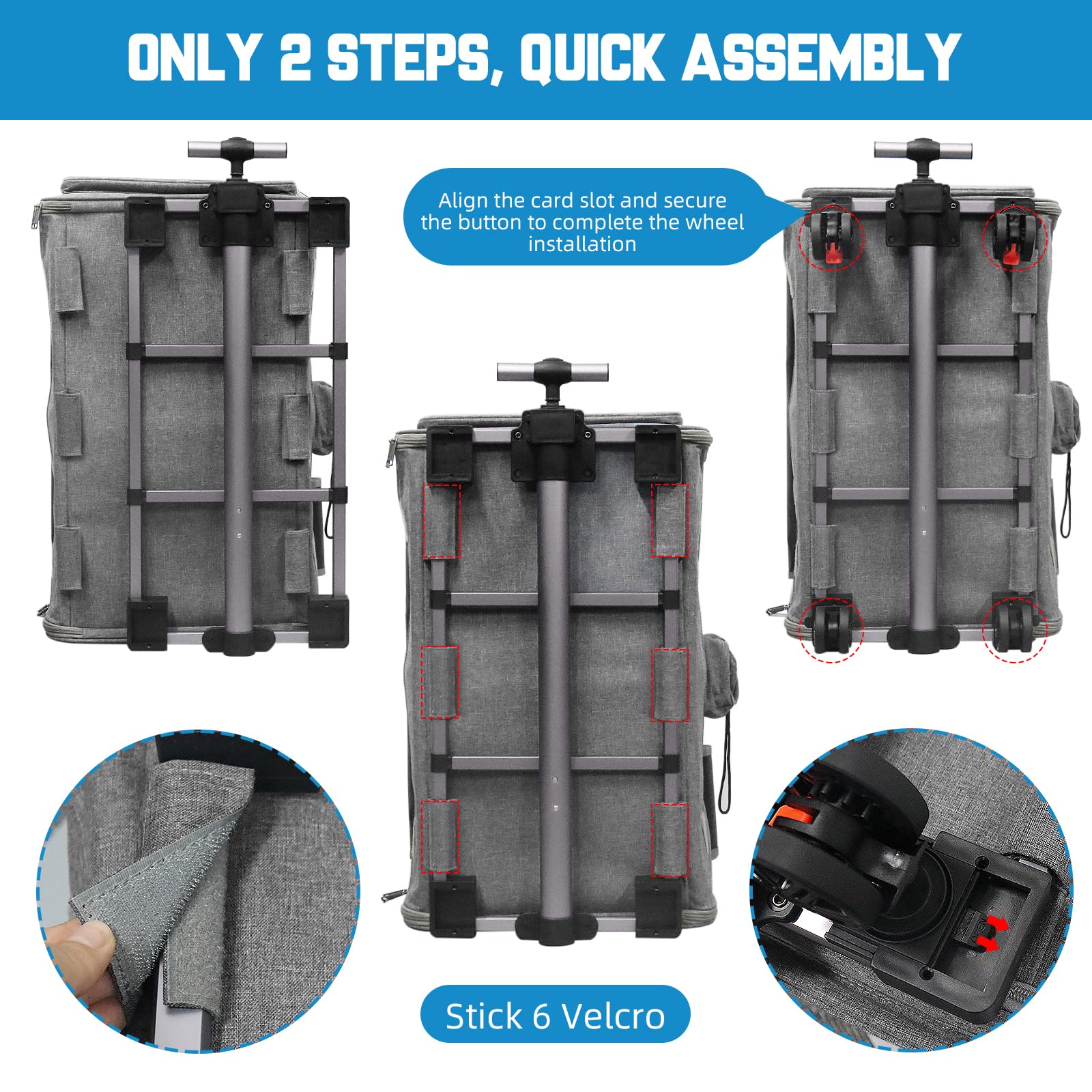 ONLY 2 STEPS, QUICK ASSEMBLY

Align the card slot and secure the button to complete the wheel installation

Stick 6 Velcro