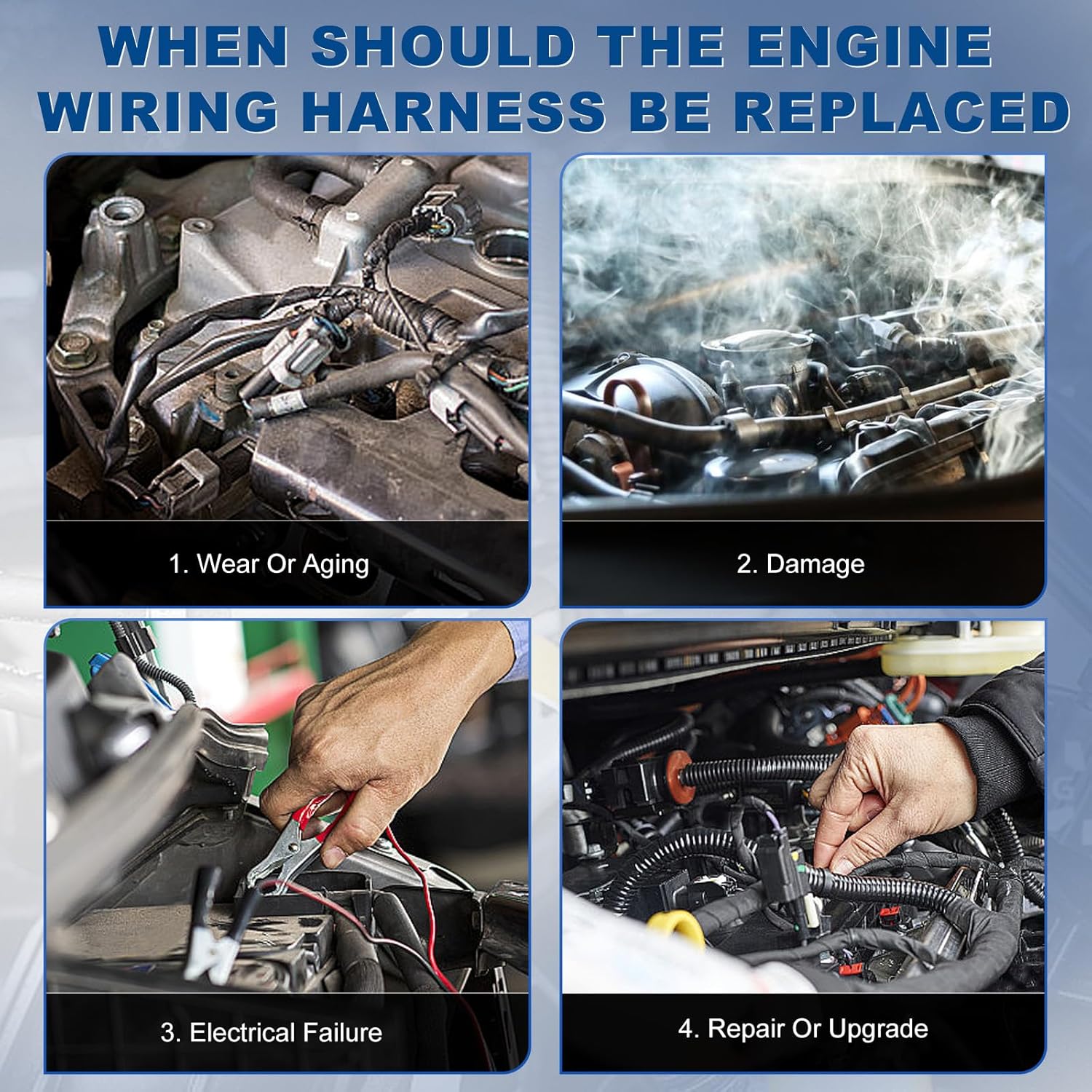 WHEN SHOULD THE ENGINE WIRING HARNESS BE REPLACED

1. Wear Or Aging

2. Damage

3. Electrical Failure

4. Repair Or Upgrade