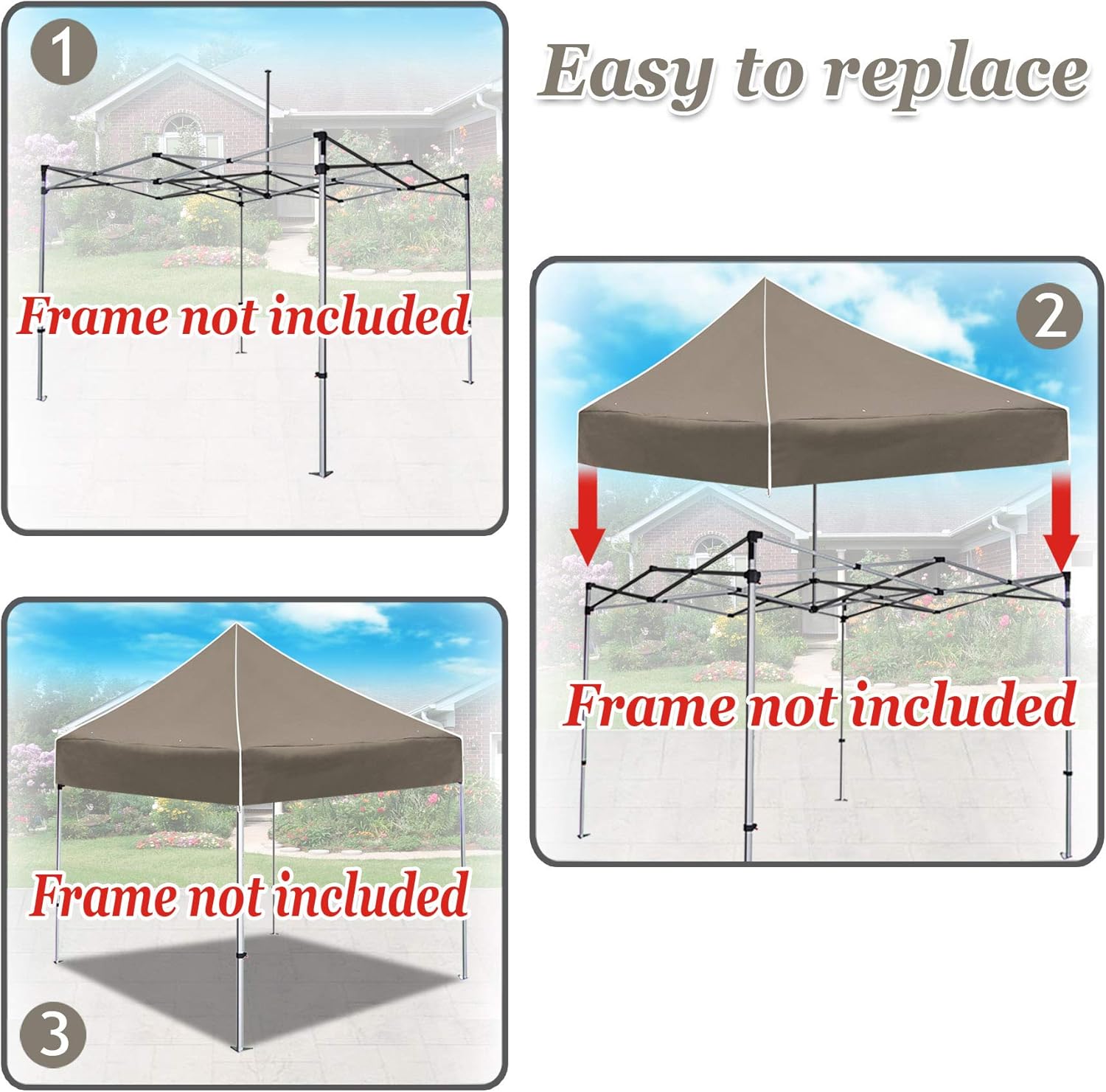 1

Easy to replace

Frame not included

2

Frame not included

Frame not included

3