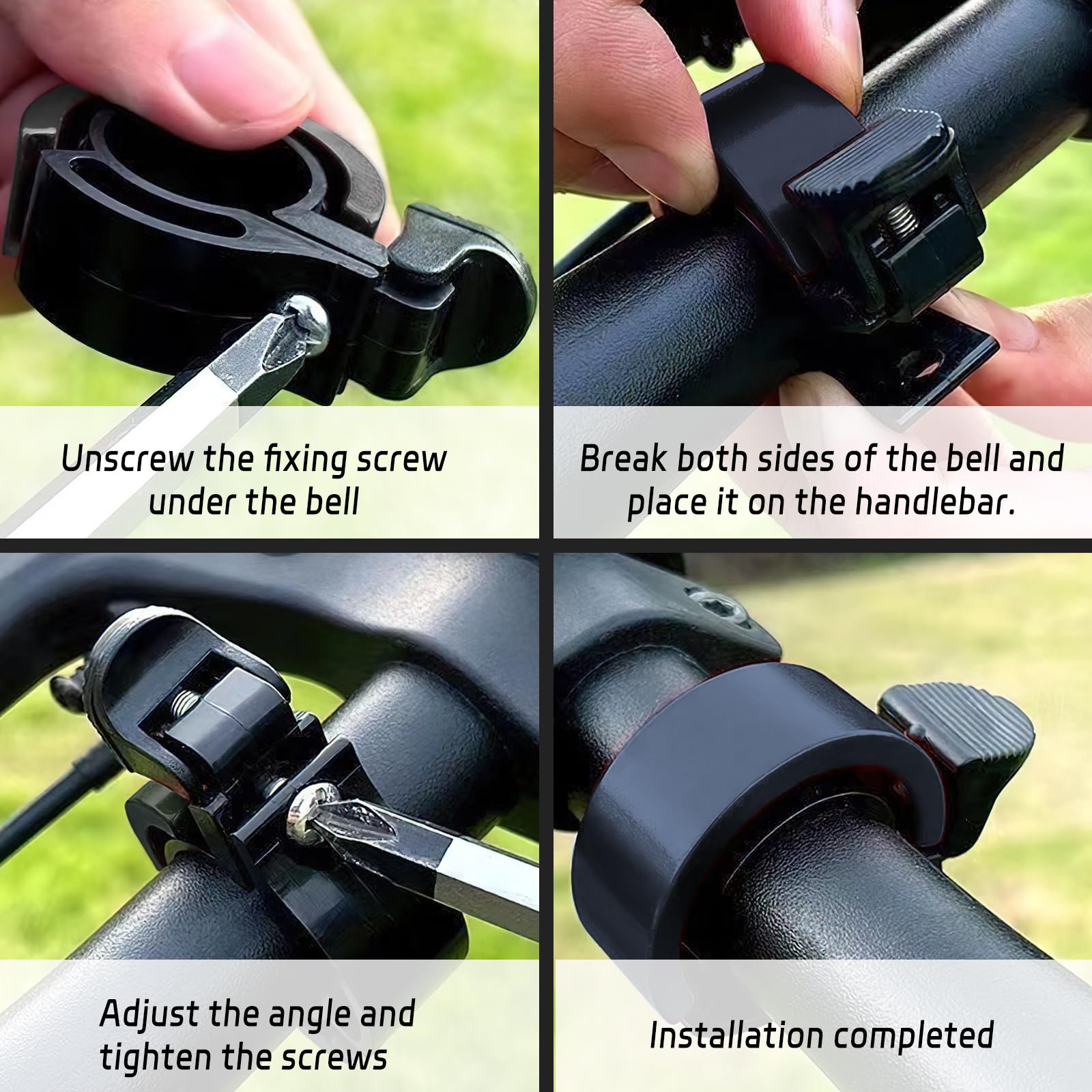 Unscrew the fixing screw under the bell

Break both sides of the bell and place it on the handlebar.

Adjust the angle and tighten the screws

Installation completed