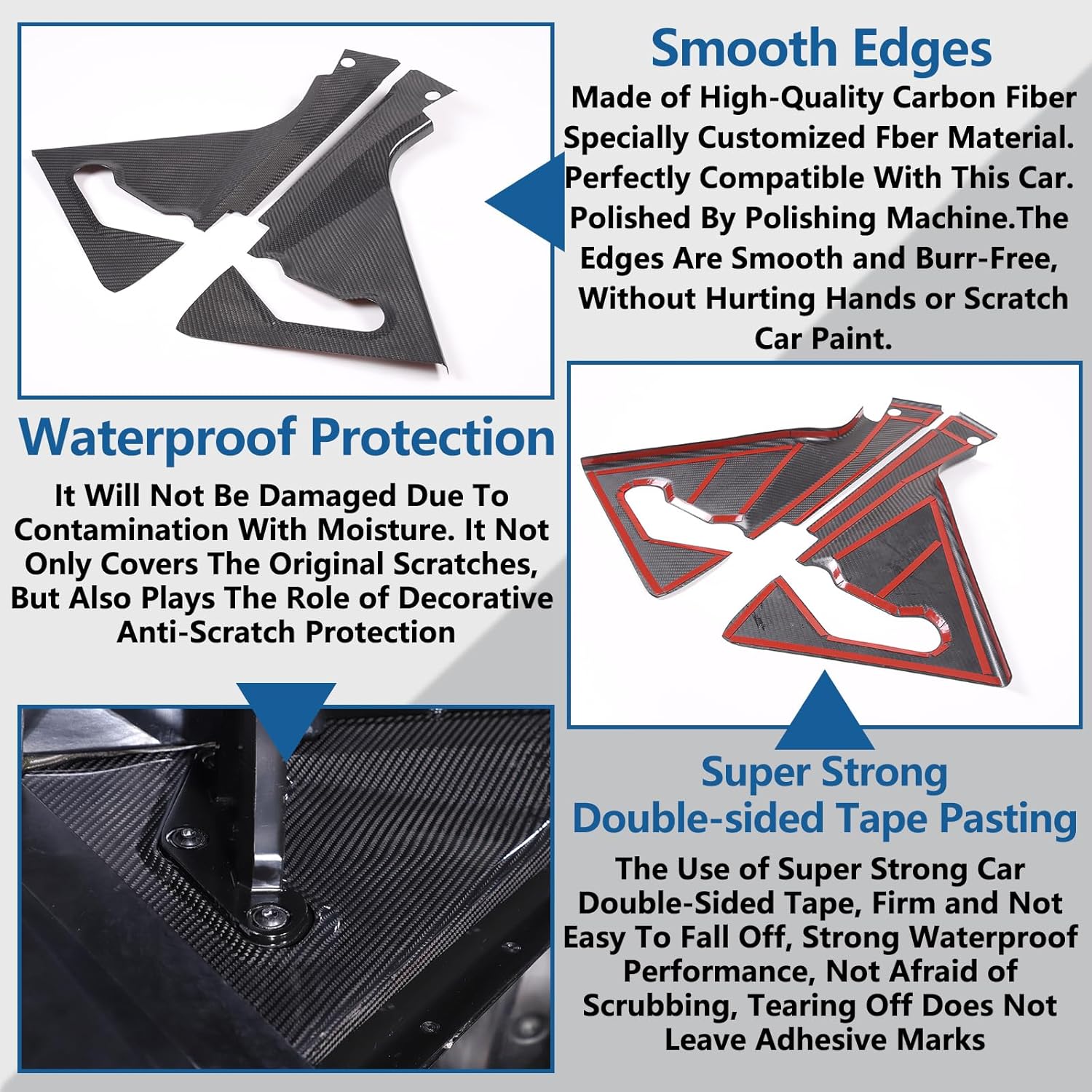 Smooth Edges

Made of High-Quality Carbon Fiber Specially Customized Fber Material. Perfectly Compatible With This Car. Polished By Polishing Machine.The Edges Are Smooth and Burr-Free, Without Hurting Hands or Scratch Car Paint.

Waterproof Protection

It Will Not Be Damaged Due To Contamination With Moisture. It Not Only Covers The Original Scratches, But Also Plays The Role of Decorative Anti-Scratch Protection

Super Strong Double-sided Tape Pasting

The Use of Super Strong Car Double-Sided Tape, Firm and Not Easy To Fall Off, Strong Waterproof Performance, Not Afraid of Scrubbing, Tearing Off Does Not Leave Adhesive Marks