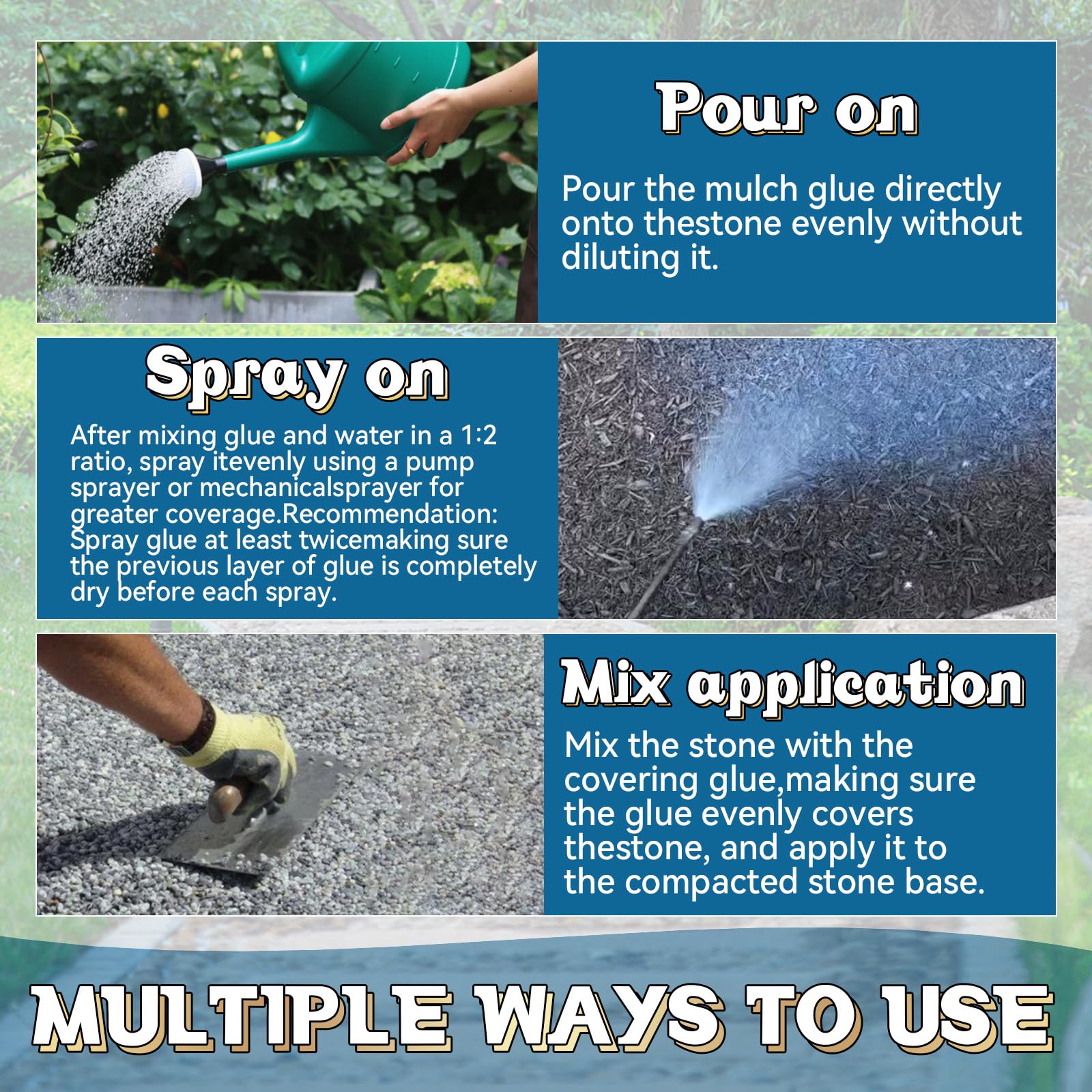 Pour on

Pour the mulch glue directly onto thestone evenly without diluting it.

Spray on

After mixing glue and water in a 1:2 ratio, spray itevenly using a pump sprayer or mechanicalsprayer for greater coverage.Recommendation: Spray glue at least twicemaking sure the previous layer of glue is completely dry before each spray.

Mix application

Mix the stone with the covering glue,making sure the glue evenly covers thestone, and apply it to the compacted stone base.

MULTIPLE WAYS TO USE