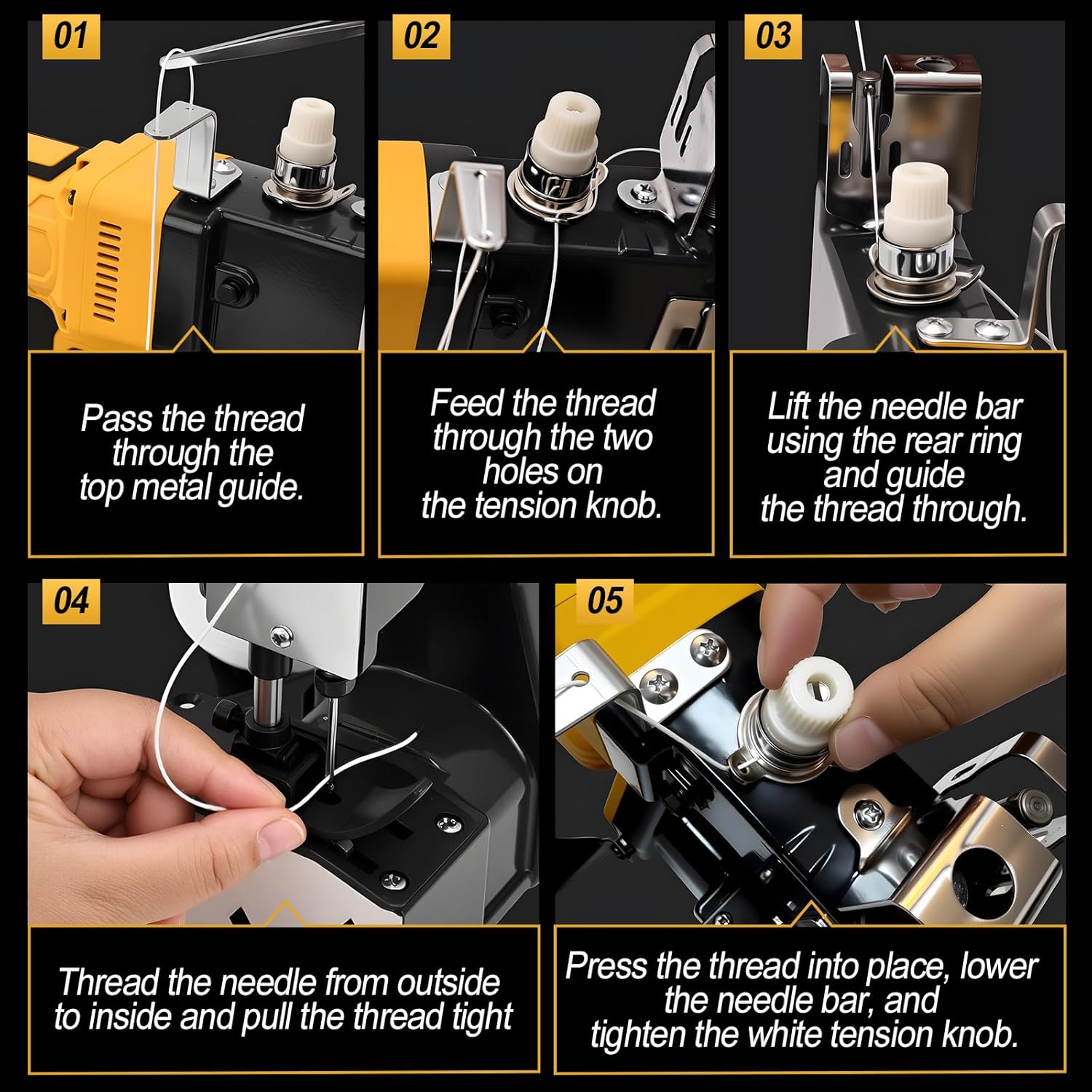 01

Pass the thread through the top metal guide.

02

Feed the thread through the two holes on the tension knob.

03

Lift the needle bar using the rear ring and guide the thread through.

04

Thread the needle from outside to inside and pull the thread tight

05

Press the thread into place, lower the needle bar, and tighten the white tension knob.