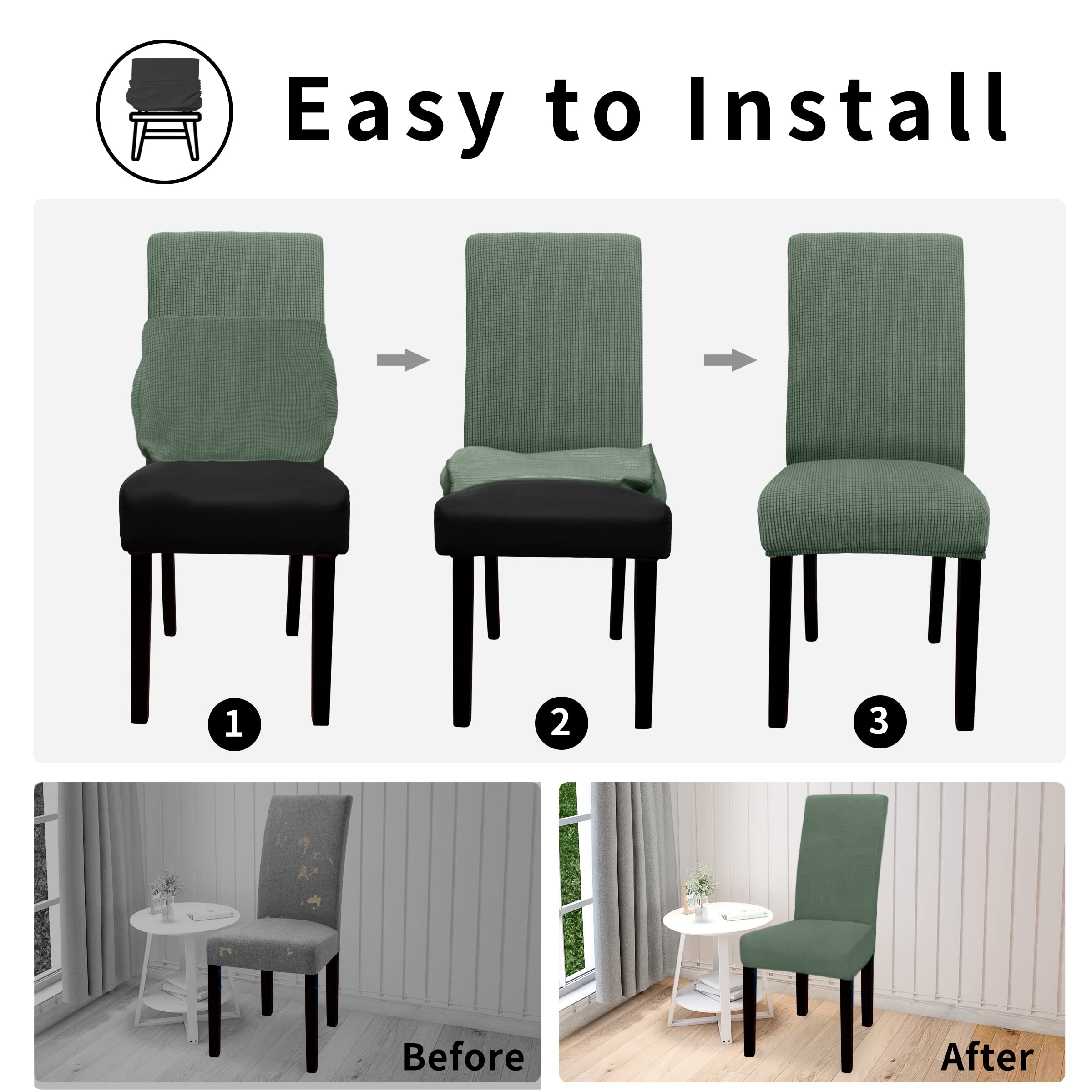 Easy to Install

1

2

3

Before

After