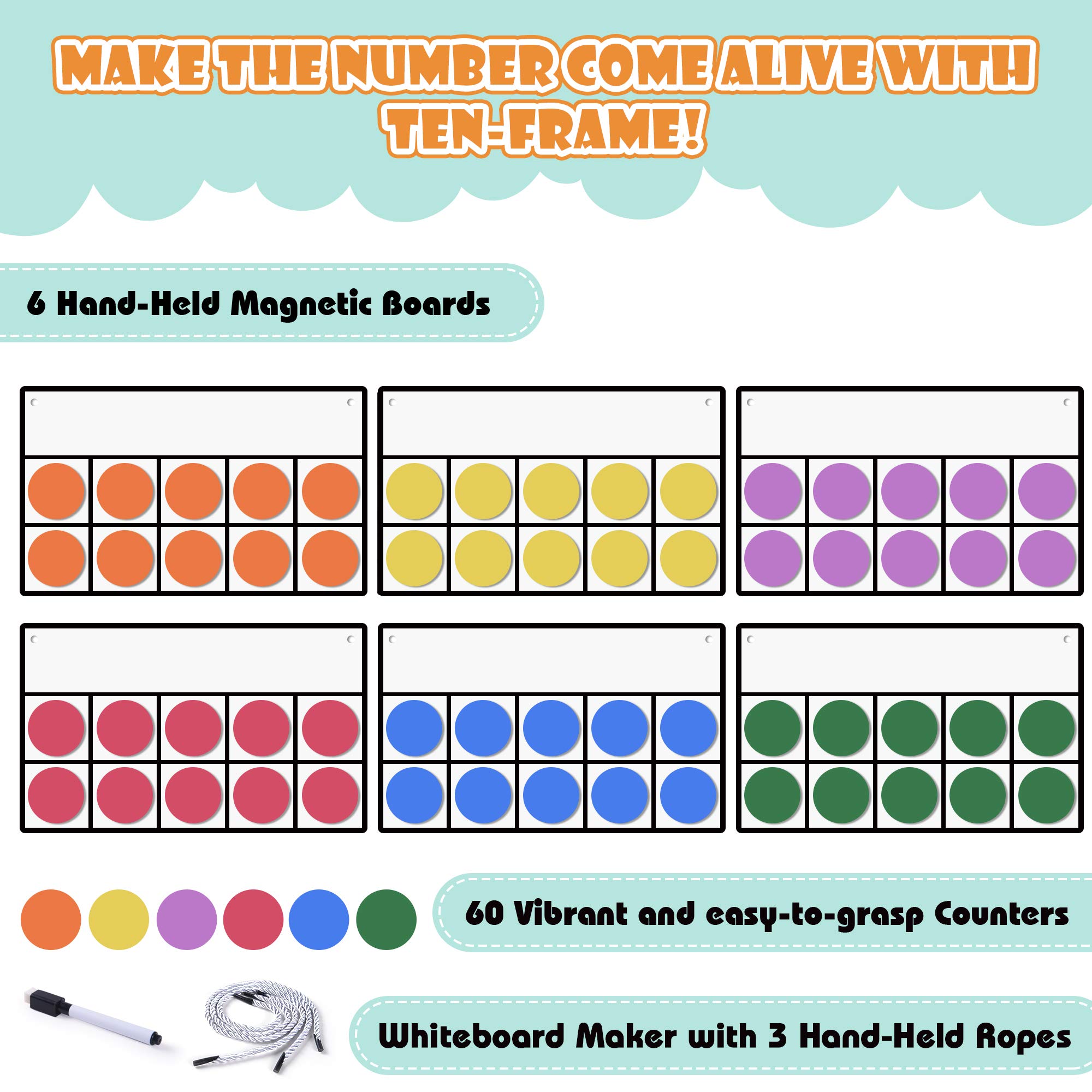 MAKE THE NUMBER COME ALIVE WITH TEN-FRAME!

6 Hand-Held Magnetic Boards

60 Vibrant and easy-to-grasp Counters

Whiteboard Maker with 3 Hand-Held Ropes