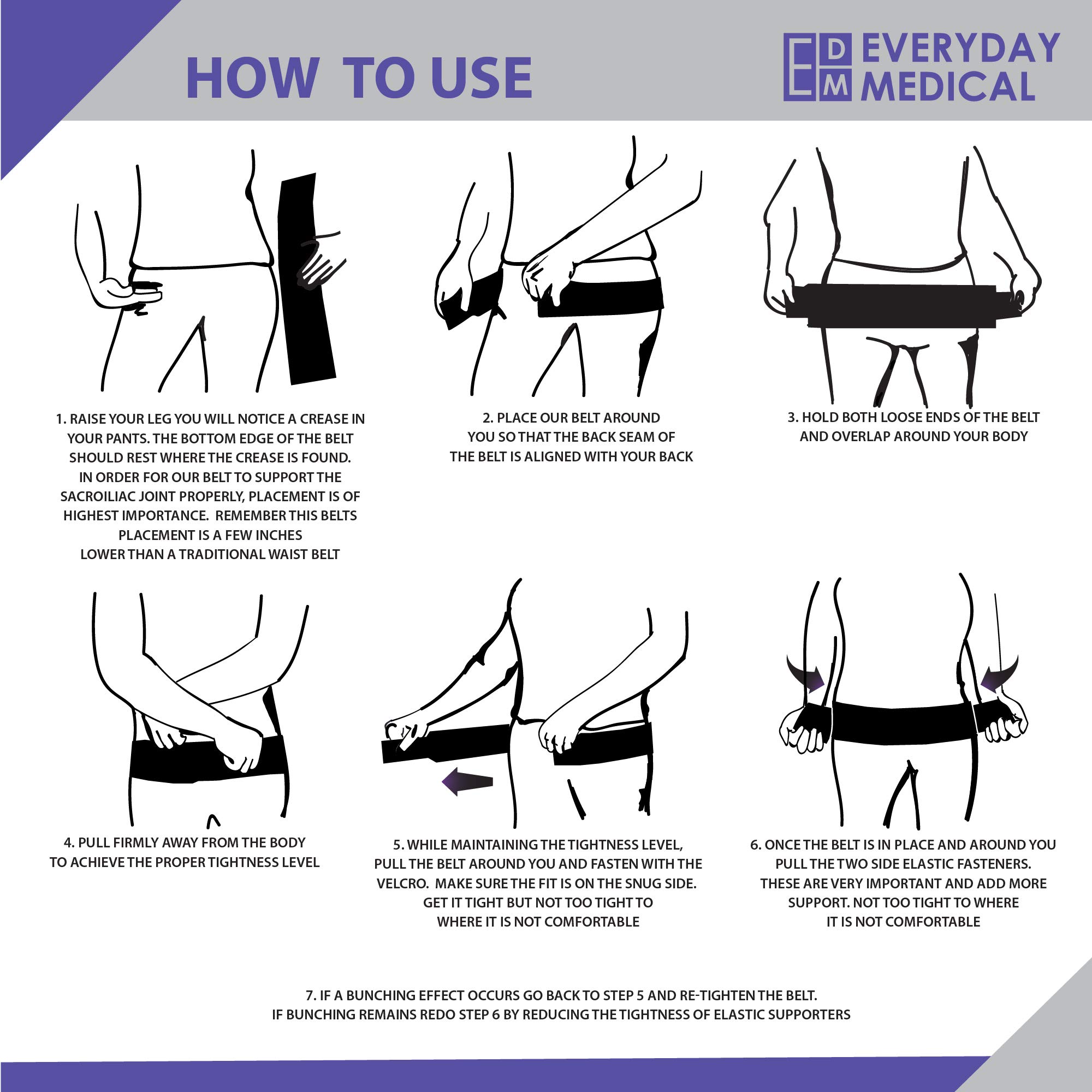 HOW TO USE

EDM EVERYDAY MEDICAL

1. RAISE YOUR LEG YOU WILL NOTICE A CREASE IN YOUR PANTS. THE BOTTOM EDGE OF THE BELT SHOULD REST WHERE THE CREASE IS FOUND. IN ORDER FOR OUR BELT TO SUPPORT THE SACROILIAC JOINT PROPERLY, PLACEMENT IS OF HIGHEST IMPORTANCE. REMEMBER THIS BELTS PLACEMENT IS A FEW INCHES LOWER THAN A TRADITIONAL WAIST BELT

2. PLACE OUR BELT AROUND YOU SO THAT THE BACK SEAM OF THE BELT IS ALIGNED WITH YOUR BACK

3. HOLD BOTH LOOSE ENDS OF THE BELT AND OVERLAP AROUND YOUR BODY

4. PULL FIRMLY AWAY FROM THE BODY TO ACHIEVE THE PROPER TIGHTNESS LEVEL

5. WHILE MAINTAINING THE TIGHTNESS LEVEL, PULL THE BELT AROUND YOU AND FASTEN WITH THE VELCRO. MAKE SURE THE FIT IS ON THE SNUG SIDE. GET IT TIGHT BUT NOT TOO TIGHT TO WHERE IT IS NOT COMFORTABLE

6. ONCE THE BELT IS IN PLACE AND AROUND YOU PULL THE TWO SIDE ELASTIC FASTENERS. THESE ARE VERY IMPORTANT AND ADD MORE SUPPORT. NOT TOO TIGHT TO WHERE IT IS NOT COMFORTABLE

7. IF A BUNCHING EFFECT OCCURS GO BACK TO STEP 5 AND RE-TIGHTEN THE BELT. IF BUNCHING REMAINS REDO STEP 6 BY REDUCING THE TIGHTNESS OF ELASTIC SUPPORTERS