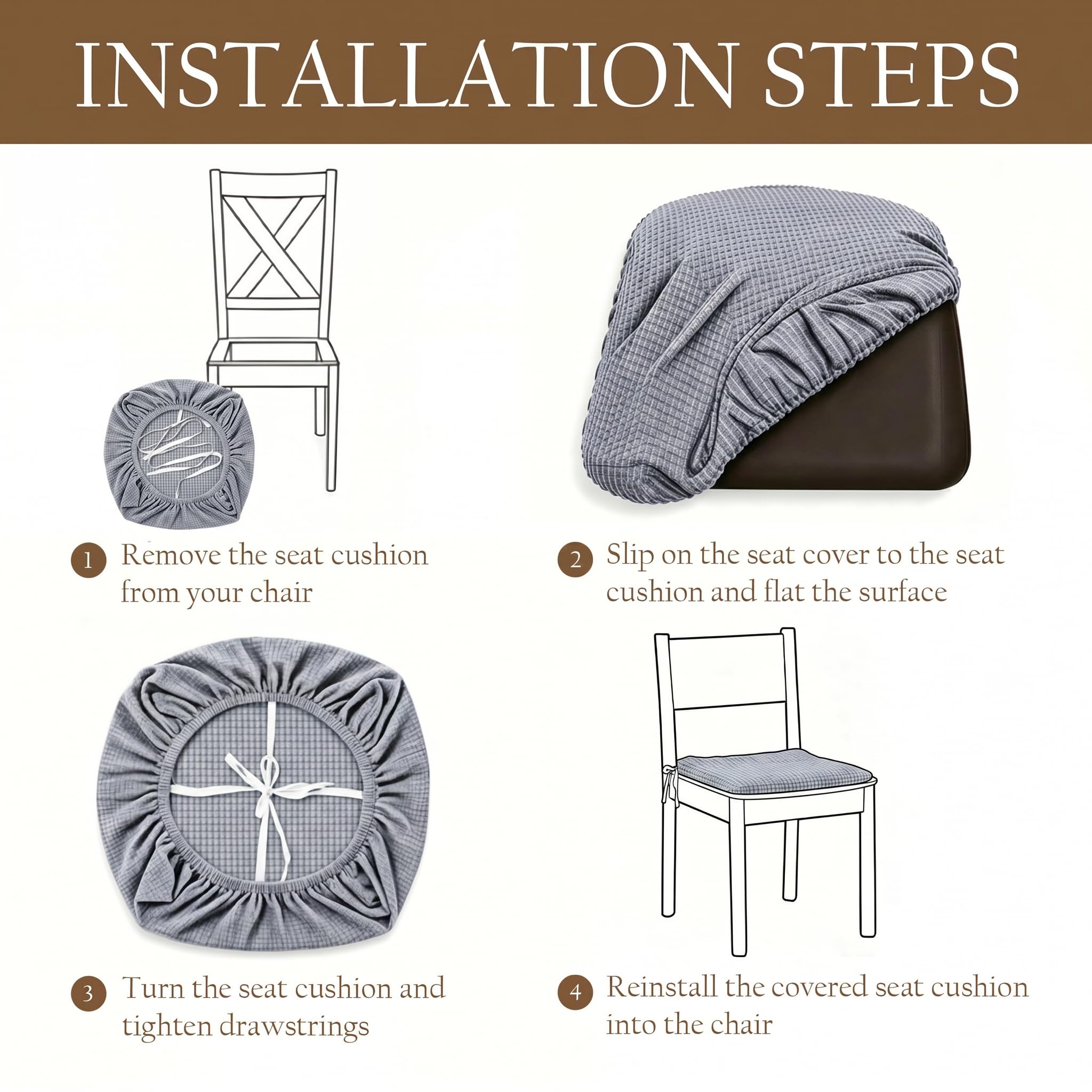 INSTALLATION STEPS

1 Remove the seat cushion from your chair

2 Slip on the seat cover to the seat cushion and flat the surface

3 Turn the seat cushion and tighten drawstrings

4 Reinstall the covered seat cushion into the chair