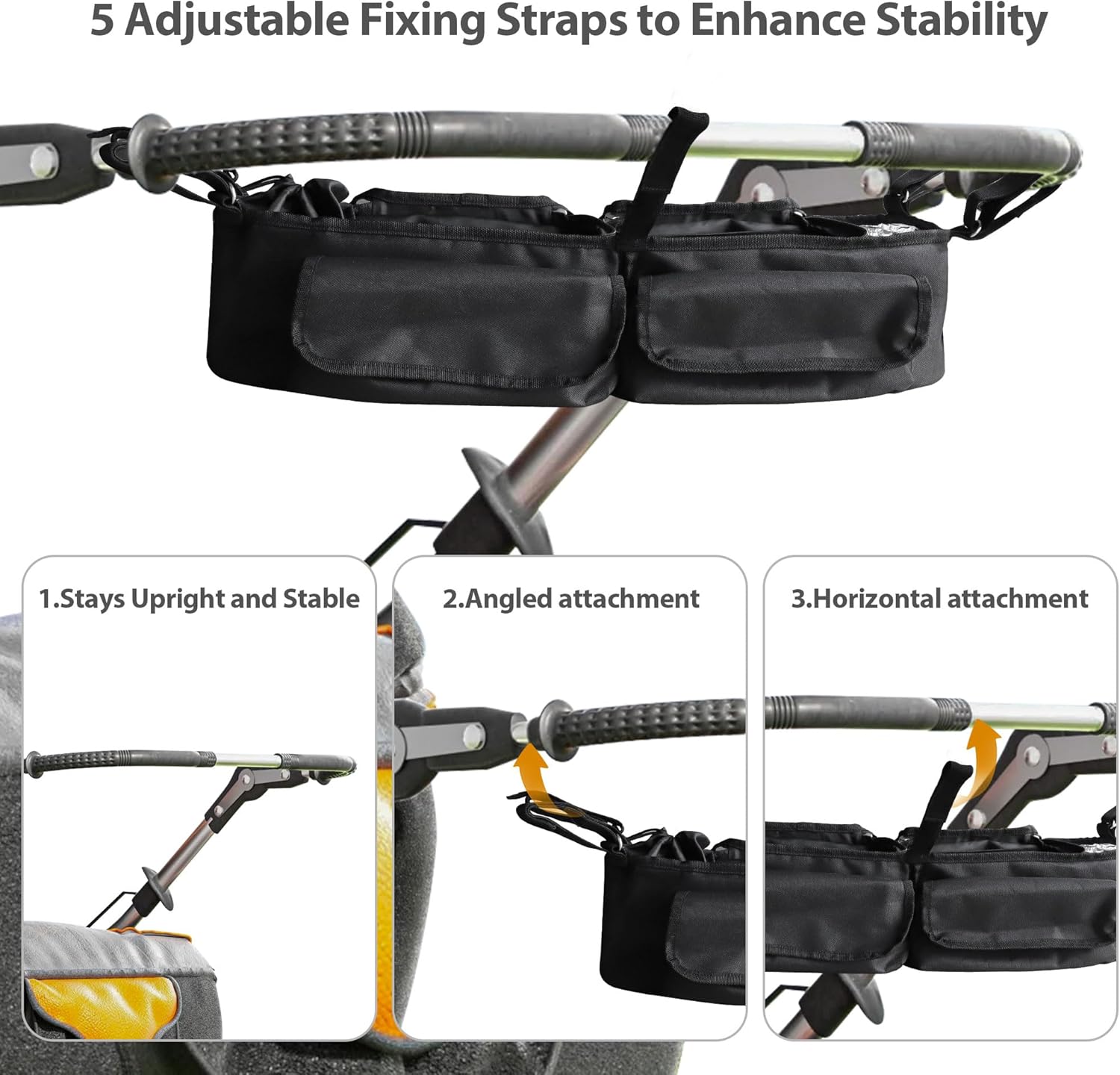 5 Adjustable Fixing Straps to Enhance Stability

1.Stays Upright and Stable

2.Angled attachment

3.Horizontal attachment