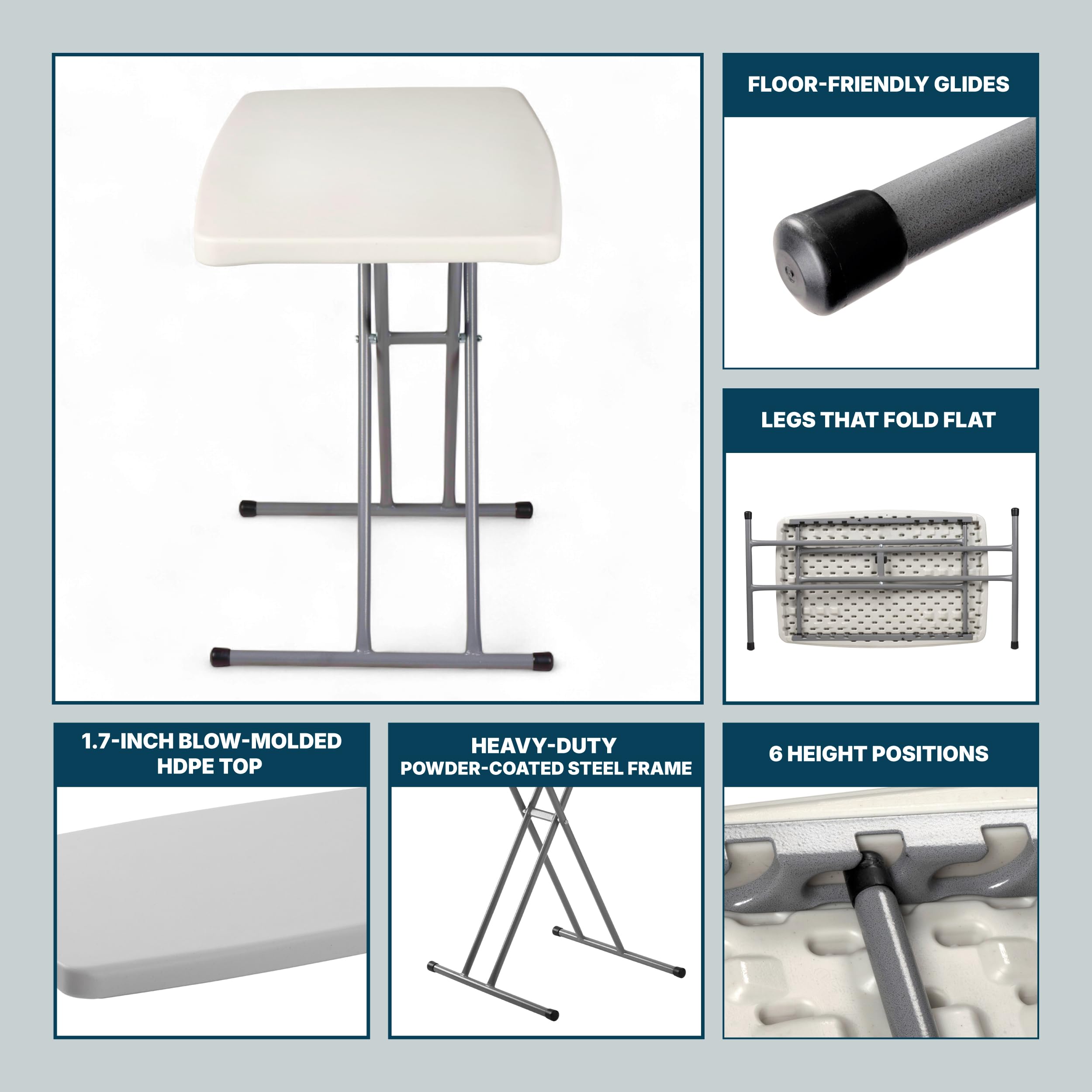 FLOOR-FRIENDLY GLIDES

LEGS THAT FOLD FLAT

1.7-INCH BLOW-MOLDED HDPE TOP

HEAVY-DUTY POWDER-COATED STEEL FRAME

6 HEIGHT POSITIONS