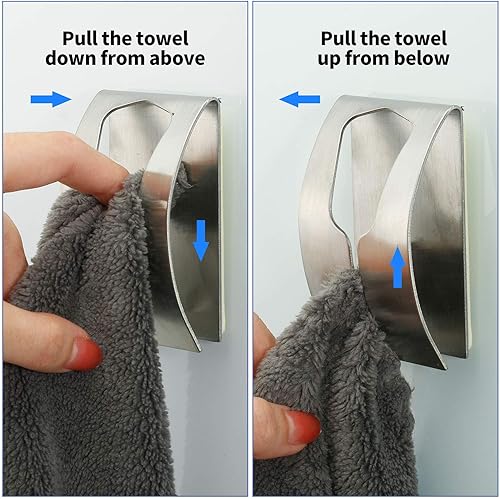 Pull the towel down from above

Pull the towel up from below