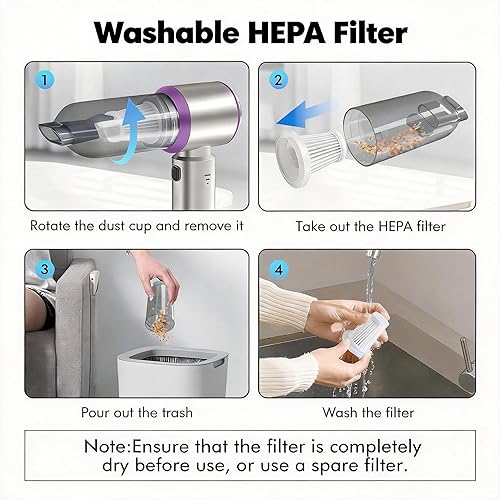 Washable HEPA Filter

1

Rotate the dust cup and remove it

2

Take out the HEPA filter

3

Pour out the trash

4

Wash the filter

Note:Ensure that the filter is completely dry before use, or use a spare filter.