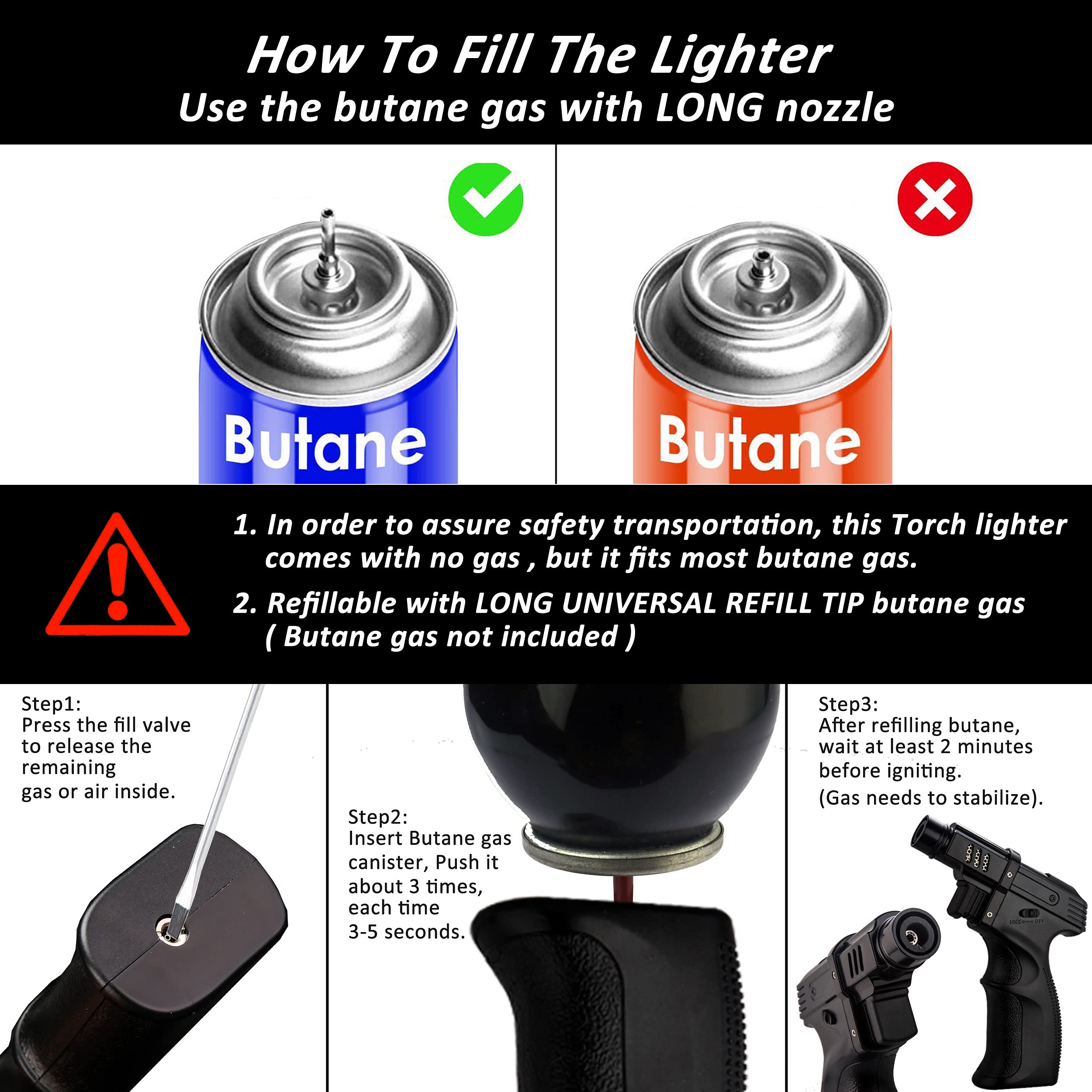 How To Fill The Lighter
Use the butane gas with LONG nozzle

Butane

Butane

1. In order to assure safety transportation, this Torch lighter comes with no gas , but it fits most butane gas.

2. Refillable with LONG UNIVERSAL REFILL TIP butane gas ( Butane gas not included )

Step1:
Press the fill valve to release the remaining gas or air inside.

Step2:
Insert Butane gas canister, Push it about 3 times, each time 3-5 seconds.

Step3:
After refilling butane, wait at least 2 minutes before igniting.
(Gas needs to stabilize).

LOCK OFF