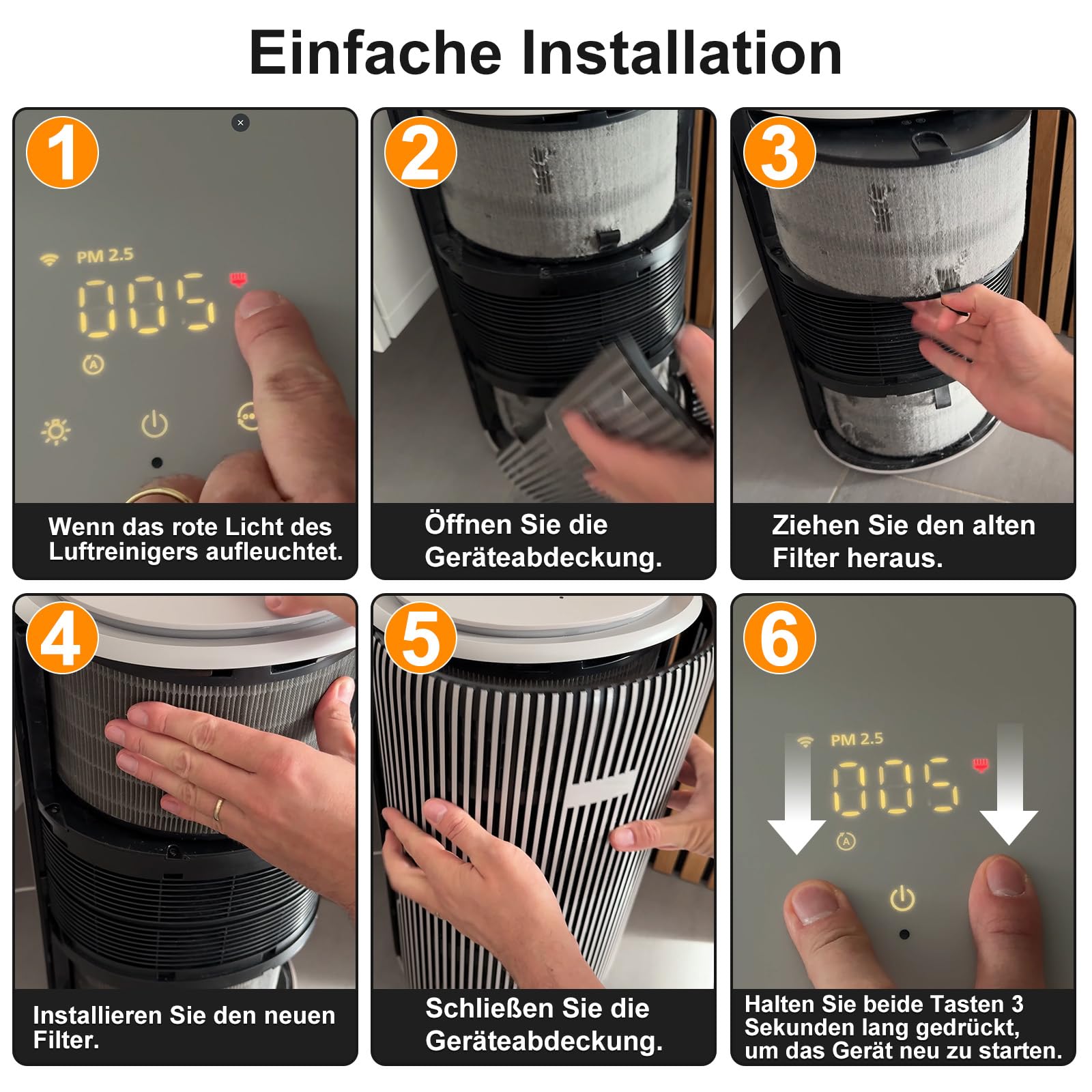 Einfache Installation

1

PM 2.5

005

A

Wenn das rote Licht des Luftreinigers aufleuchtet.

2

Öffnen Sie die Geräteabdeckung.

3

Ziehen Sie den alten Filter heraus.

4

Installieren Sie den neuen Filter.

5

Schließen Sie die Geräteabdeckung.

6

PM 2.5

005

A

Halten Sie beide Tasten 3 Sekunden lang gedrückt, um das Gerät neu zu starten.