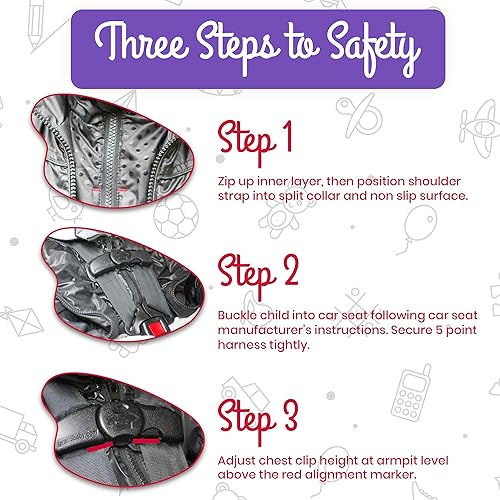 Three Steps to Safety

Step 1

Zip up inner layer, then position shoulder strap into split collar and non slip surface.

Step 2

Buckle child into car seat following car seat manufacturer's instructions. Secure 5 point harness tightly.

Step 3

Adjust chest clip height at armpit level above the red alignment marker.