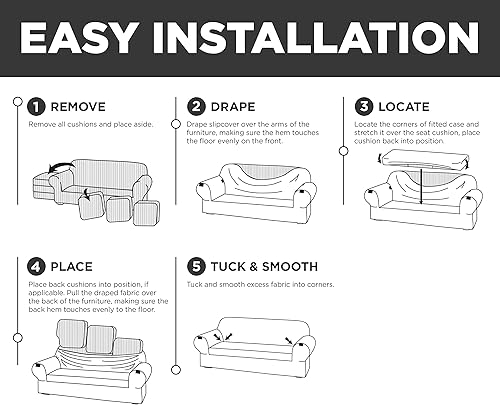 EASY INSTALLATION

1 REMOVE

Remove all cushions and place aside.

2 DRAPE

Drape slipcover over the arms of the furniture, making sure the hem touches the floor evenly on the front.

3 LOCATE

Locate the corners of fitted case and stretch it over the seat cushion, place cushion back into position.

4 PLACE

Place back cushions into position, if applicable. Pull the draped fabric over the back of the furniture, making sure the back hem touches evenly to the floor.

5 TUCK & SMOOTH

Tuck and smooth excess fabric into corners.