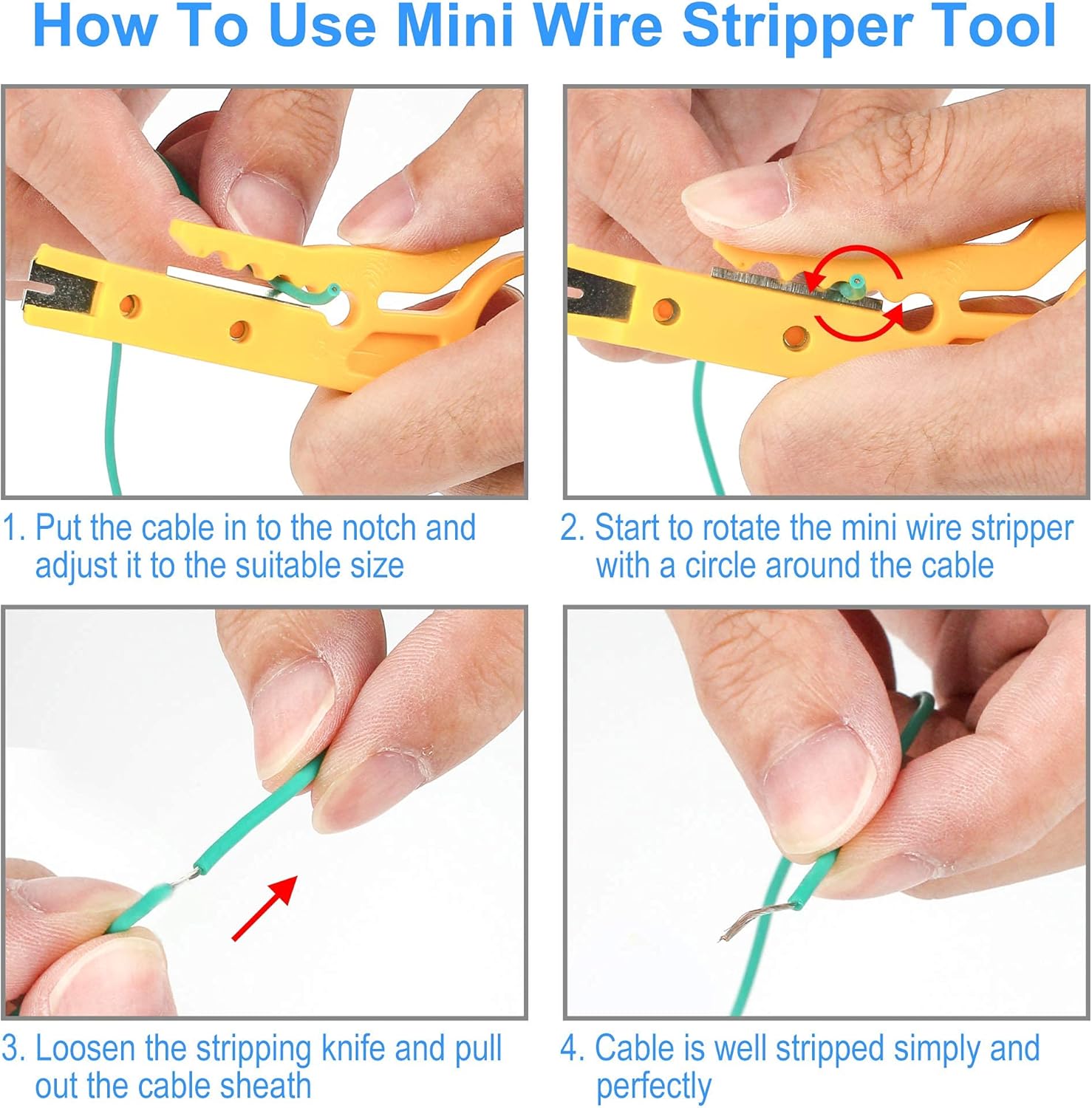 How To Use Mini Wire Stripper Tool

1. Put the cable in to the notch and adjust it to the suitable size

2. Start to rotate the mini wire stripper with a circle around the cable

3. Loosen the stripping knife and pull out the cable sheath

4. Cable is well stripped simply and perfectly