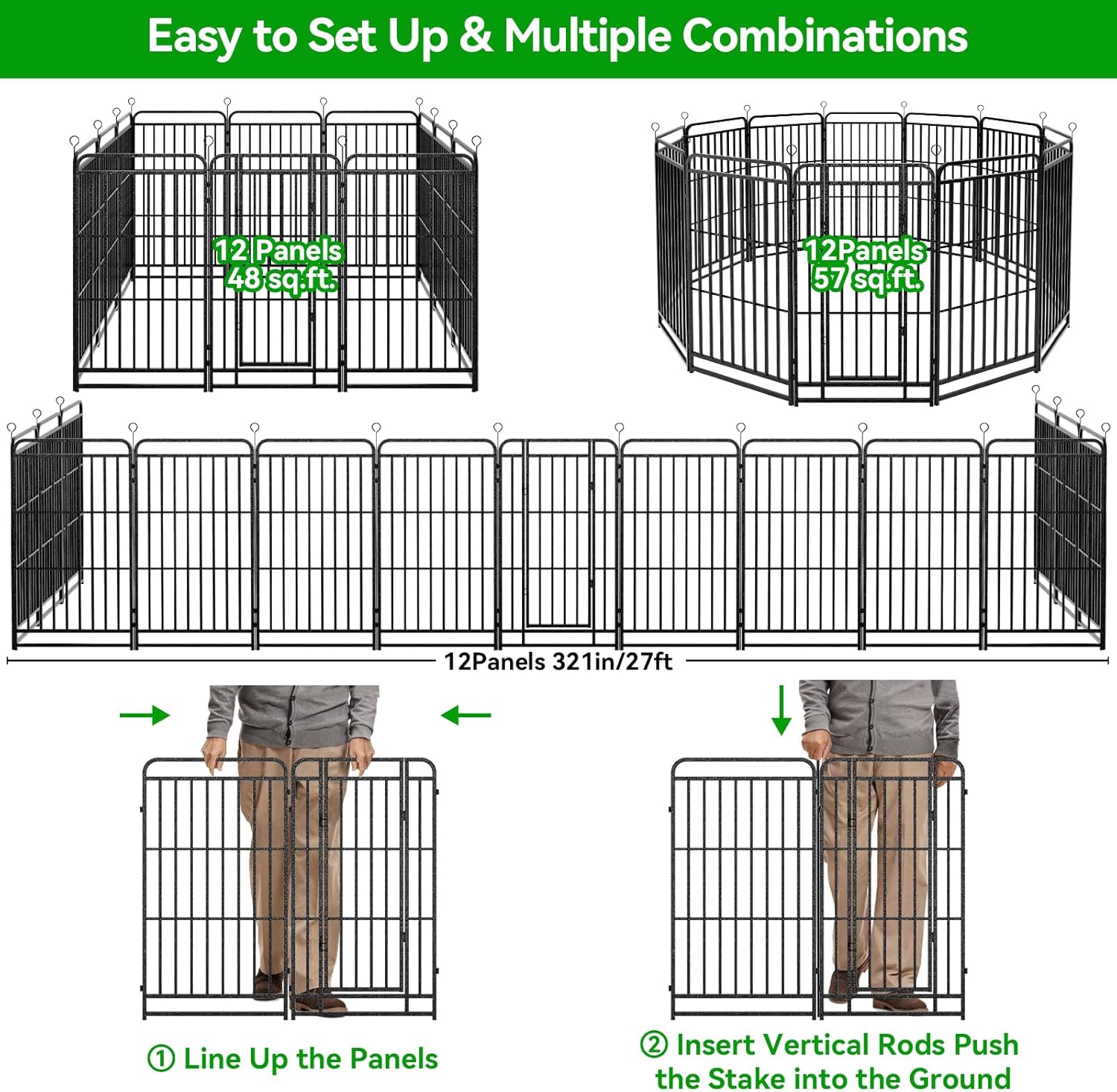 Easy to Set Up & Multiple Combinations

12 Panels
48 sq.ft.

12Panels
57 sq.ft.

12Panels 321in/27ft

① Line Up the Panels

② Insert Vertical Rods Push the Stake into the Ground