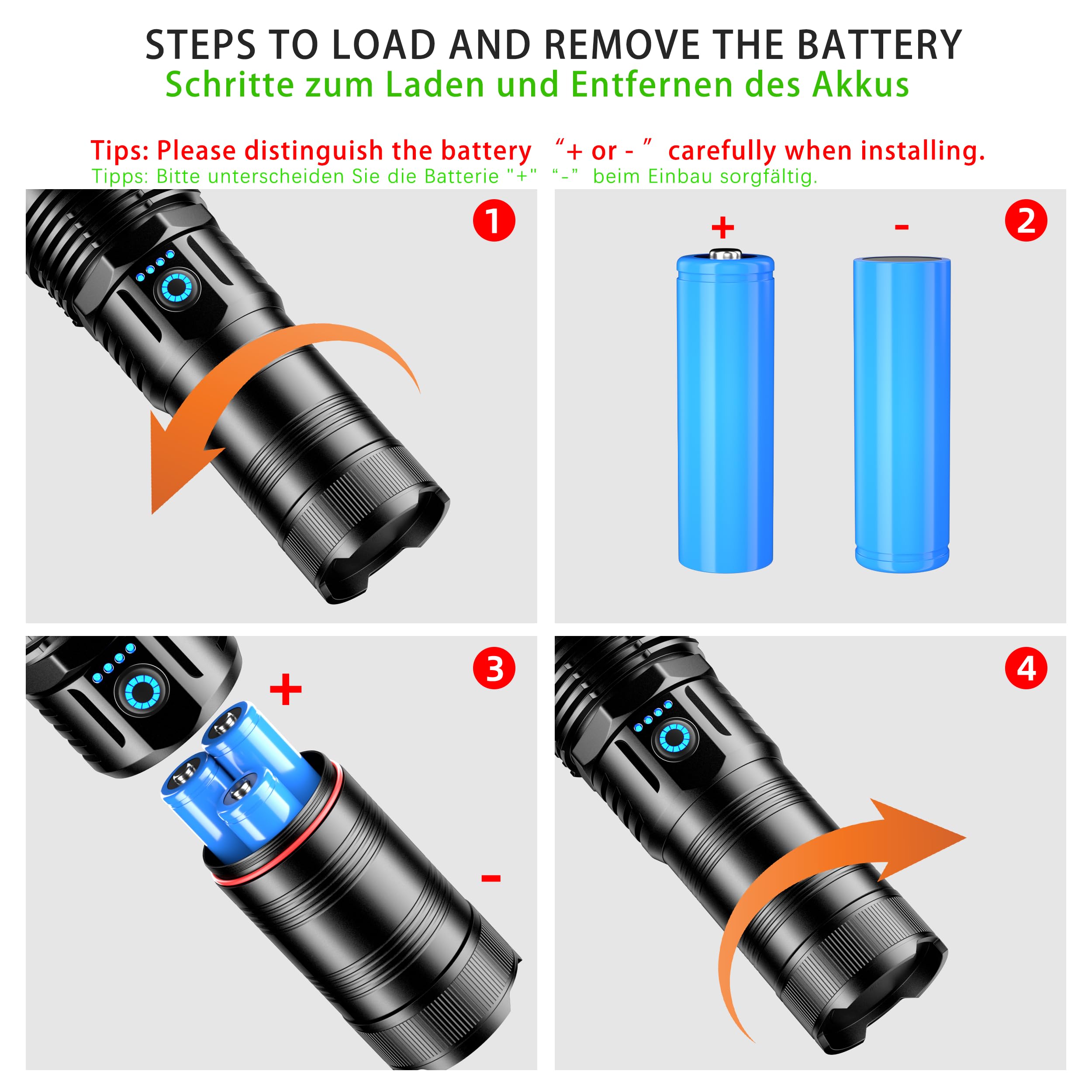 STEPS TO LOAD AND REMOVE THE BATTERY
Schritte zum Laden und Entfernen des Akkus

Tips: Please distinguish the battery “+ or - ” carefully when installing.
Tipps: Bitte unterscheiden Sie die Batterie "+" “-” beim Einbau sorgfältig.

1

2

+

-

3

+

-

4