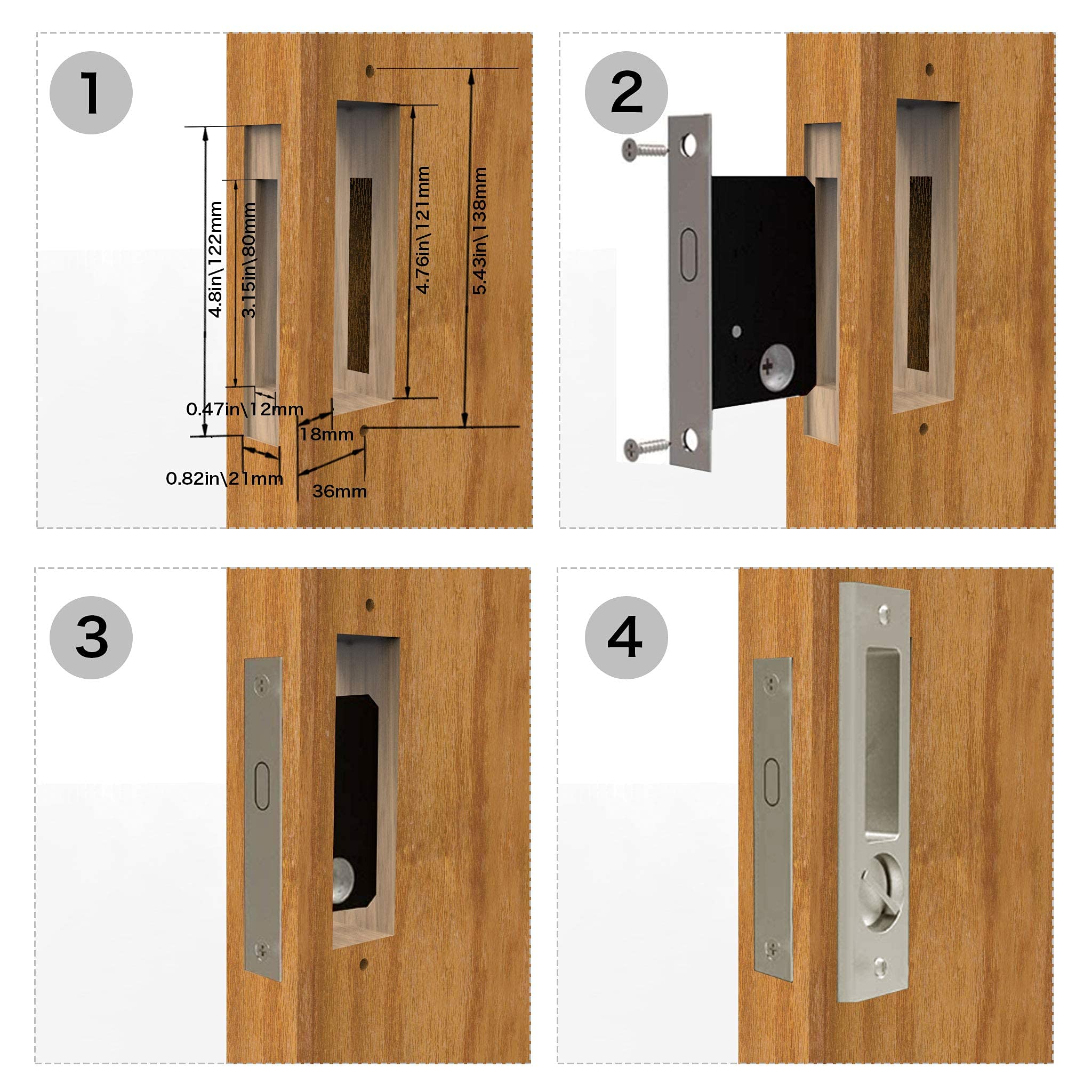 1

4.8in\122mm

3.15in\80mm

4.76in\121mm

5.43in\138mm

0.47in\12mm

18mm

0.82in\21mm

36mm

2

3

4