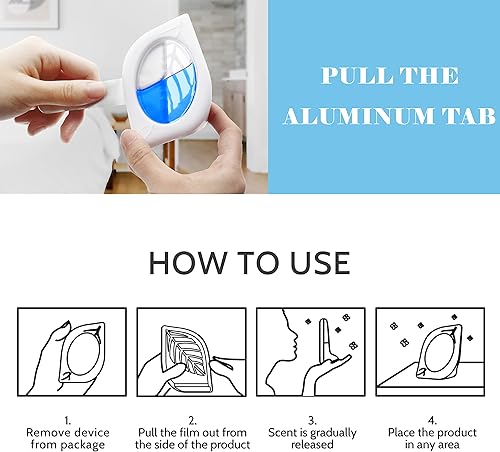 PULL THE ALUMINUM TAB

HOW TO USE

1.
Remove device from package

2.
Pull the film out from the side of the product

3.
Scent is gradually released

4.
Place the product in any area