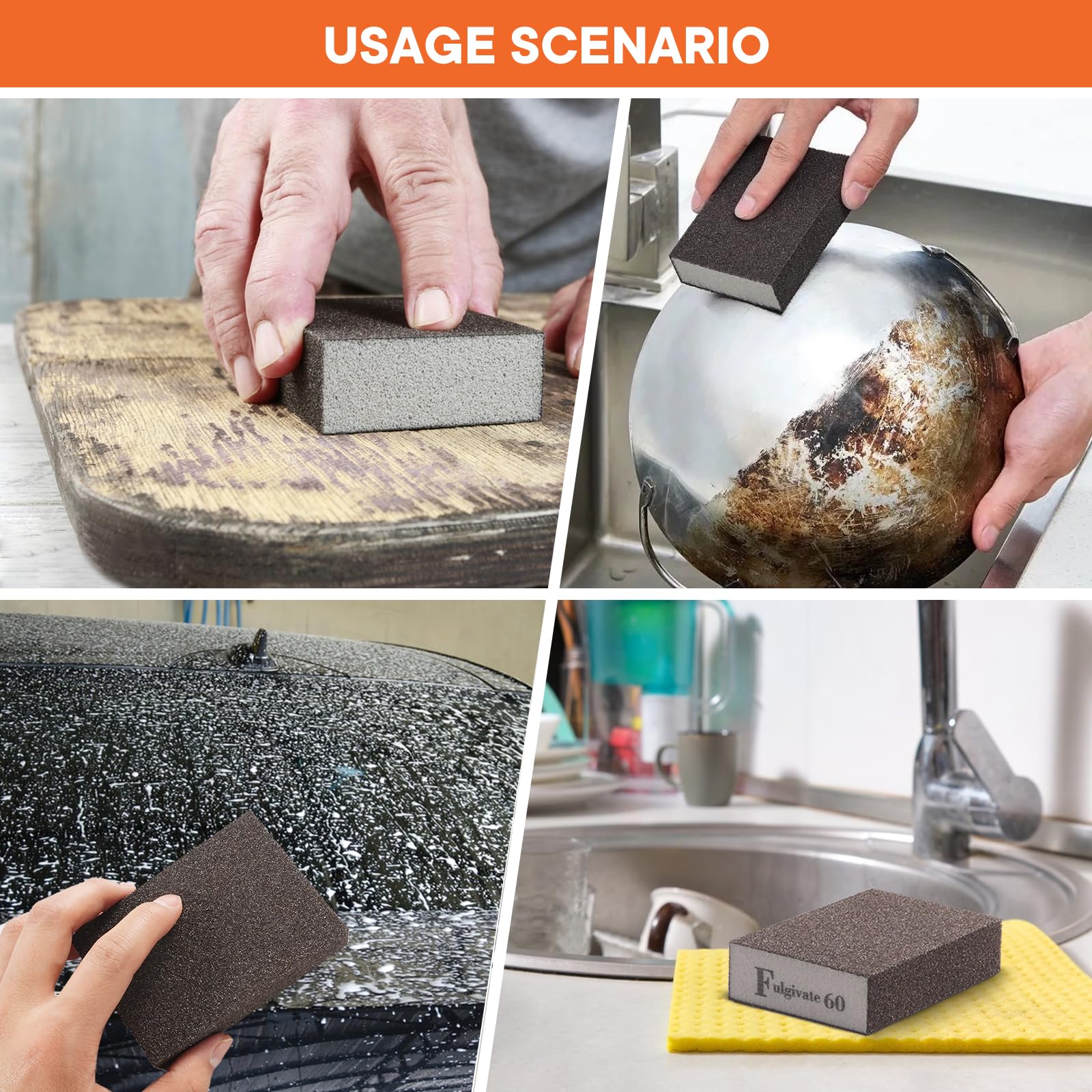 USAGE SCENARIO

Fulgivate 60