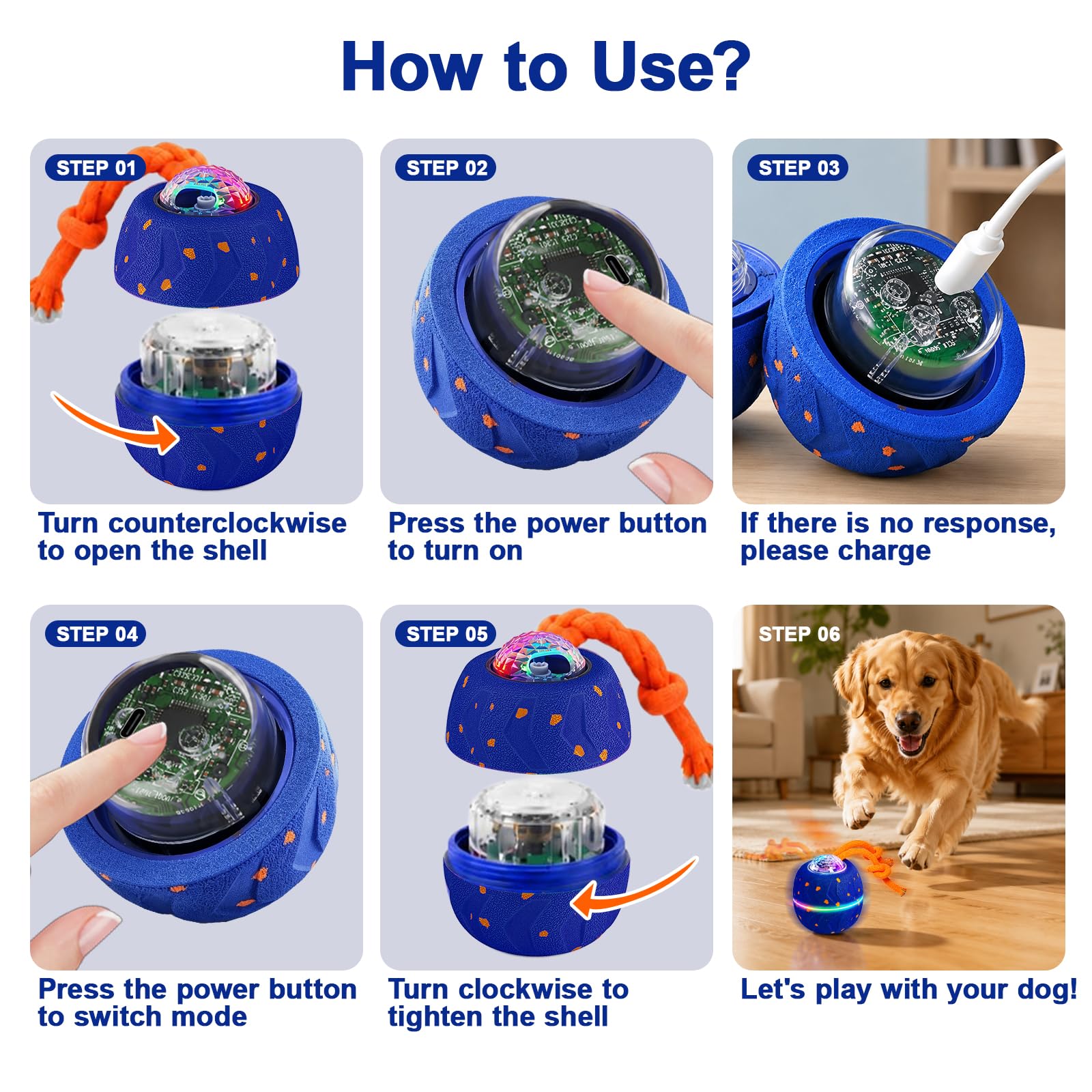 How to Use?

STEP 01

Turn counterclockwise to open the shell

STEP 02

Press the power button to turn on

STEP 03

If there is no response, please charge

STEP 04

Press the power button to switch mode

STEP 05

Turn clockwise to tighten the shell

STEP 06

Let's play with your dog!