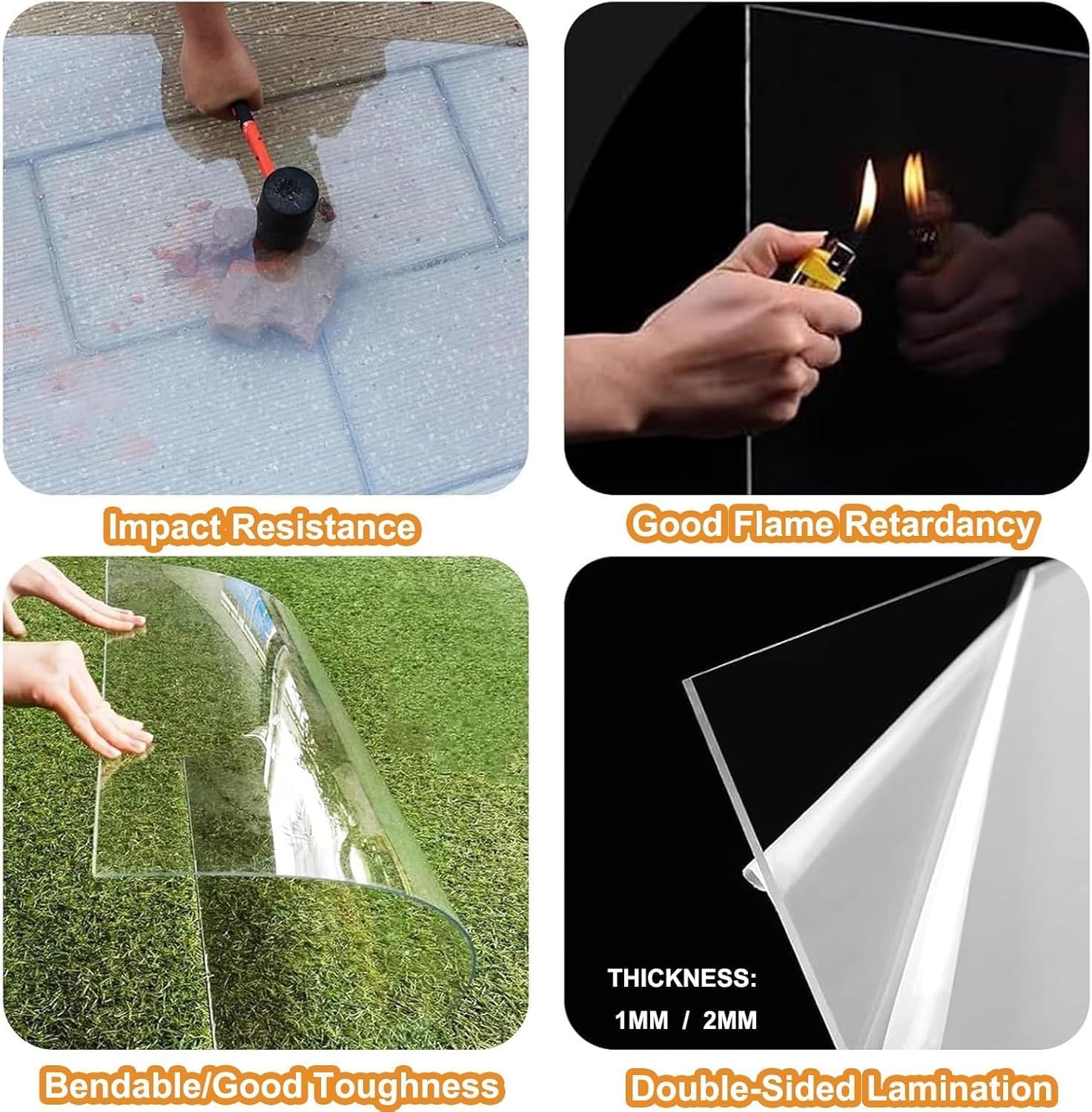 Impact Resistance

Good Flame Retardancy

Bendable/Good Toughness

THICKNESS:
1MM / 2MM

Double-Sided Lamination