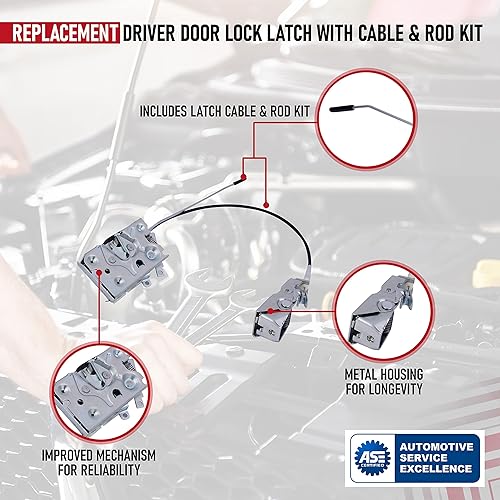 REPLACEMENT DRIVER DOOR LOCK LATCH WITH CABLE & ROD KIT

INCLUDES LATCH CABLE & ROD KIT

METAL HOUSING FOR LONGEVITY

IMPROVED MECHANISM FOR RELIABILITY

ASE CERTIFIED

AUTOMOTIVE SERVICE EXCELLENCE