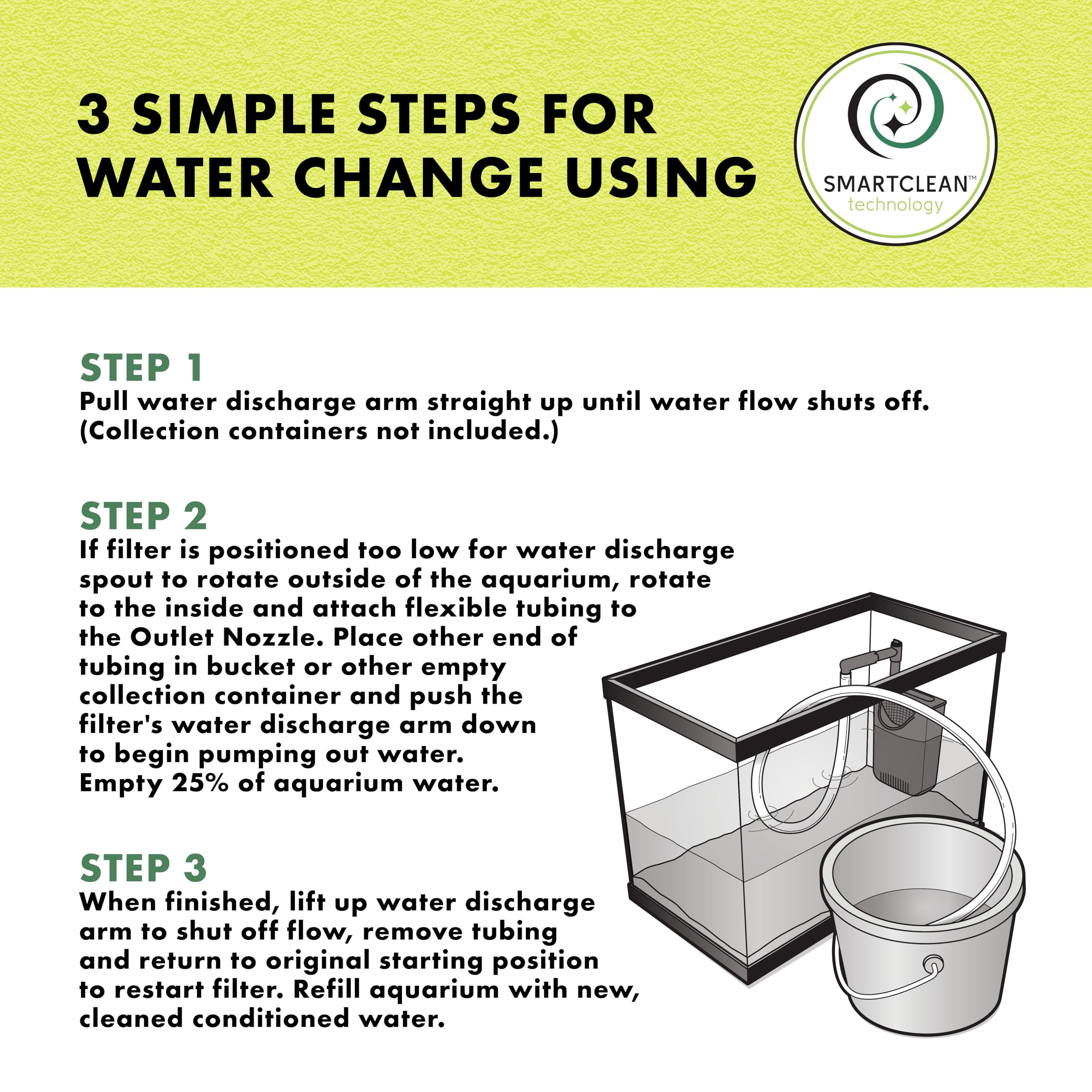 3 SIMPLE STEPS FOR WATER CHANGE USING

SMARTCLEAN™ technology

STEP 1
Pull water discharge arm straight up until water flow shuts off. (Collection containers not included.)

STEP 2
If filter is positioned too low for water discharge spout to rotate outside of the aquarium, rotate to the inside and attach flexible tubing to the Outlet Nozzle. Place other end of tubing in bucket or other empty collection container and push the filter's water discharge arm down to begin pumping out water. Empty 25% of aquarium water.

STEP 3
When finished, lift up water discharge arm to shut off flow, remove tubing and return to original starting position to restart filter. Refill aquarium with new, cleaned conditioned water.