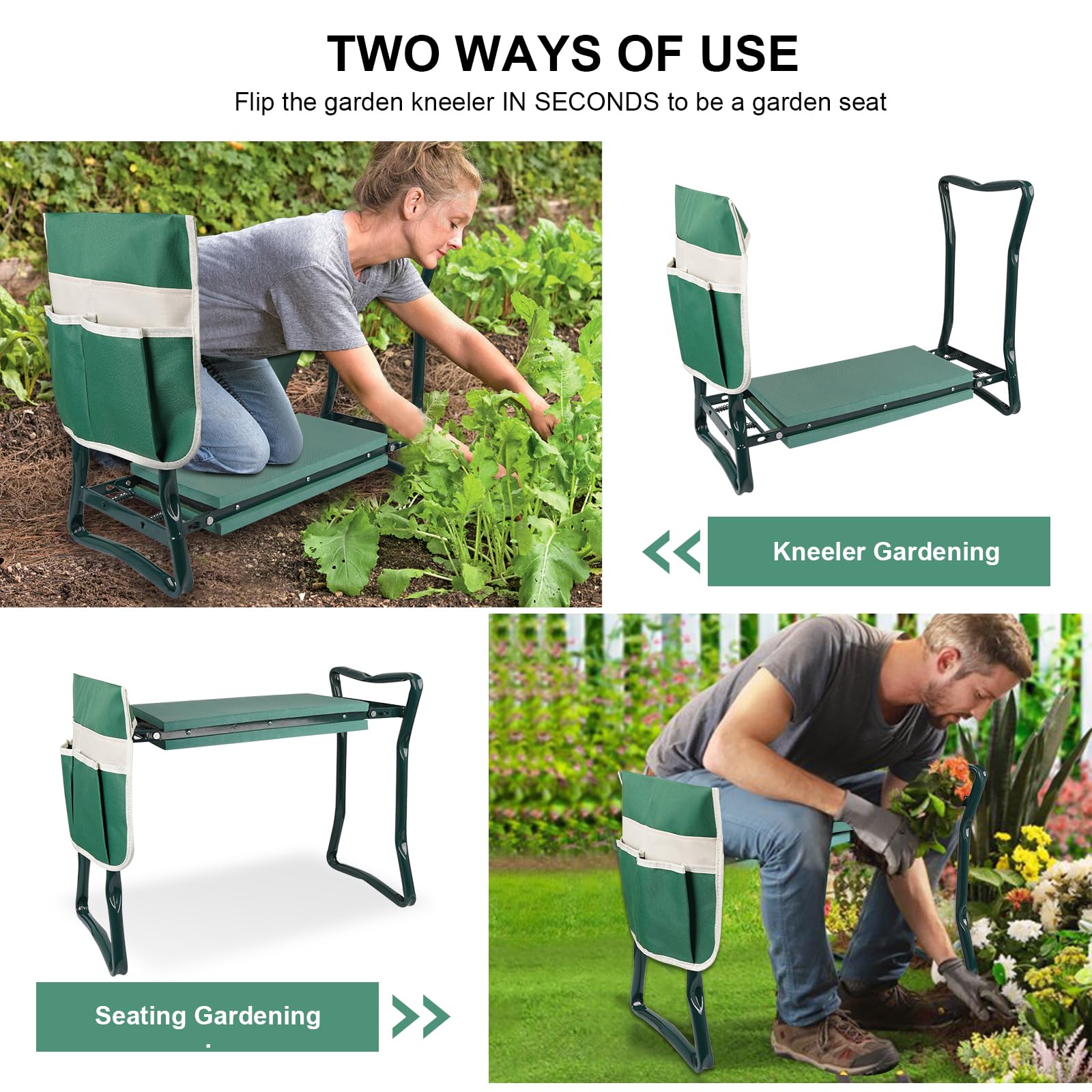 TWO WAYS OF USE

Flip the garden kneeler IN SECONDS to be a garden seat

Kneeler Gardening

Seating Gardening