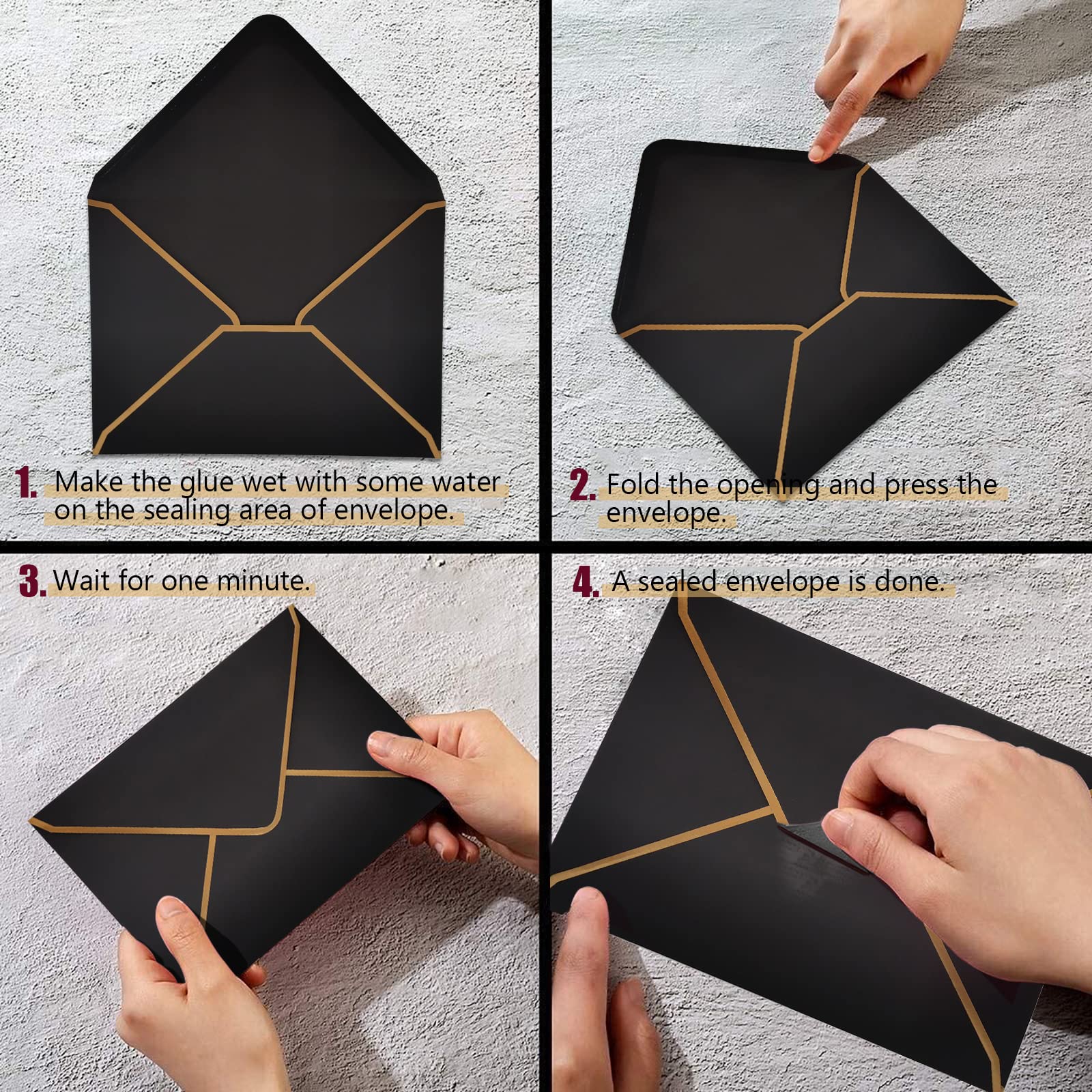 1. Make the glue wet with some water on the sealing area of envelope.

2. Fold the opening and press the envelope.

3. Wait for one minute.

4. A sealed envelope is done.