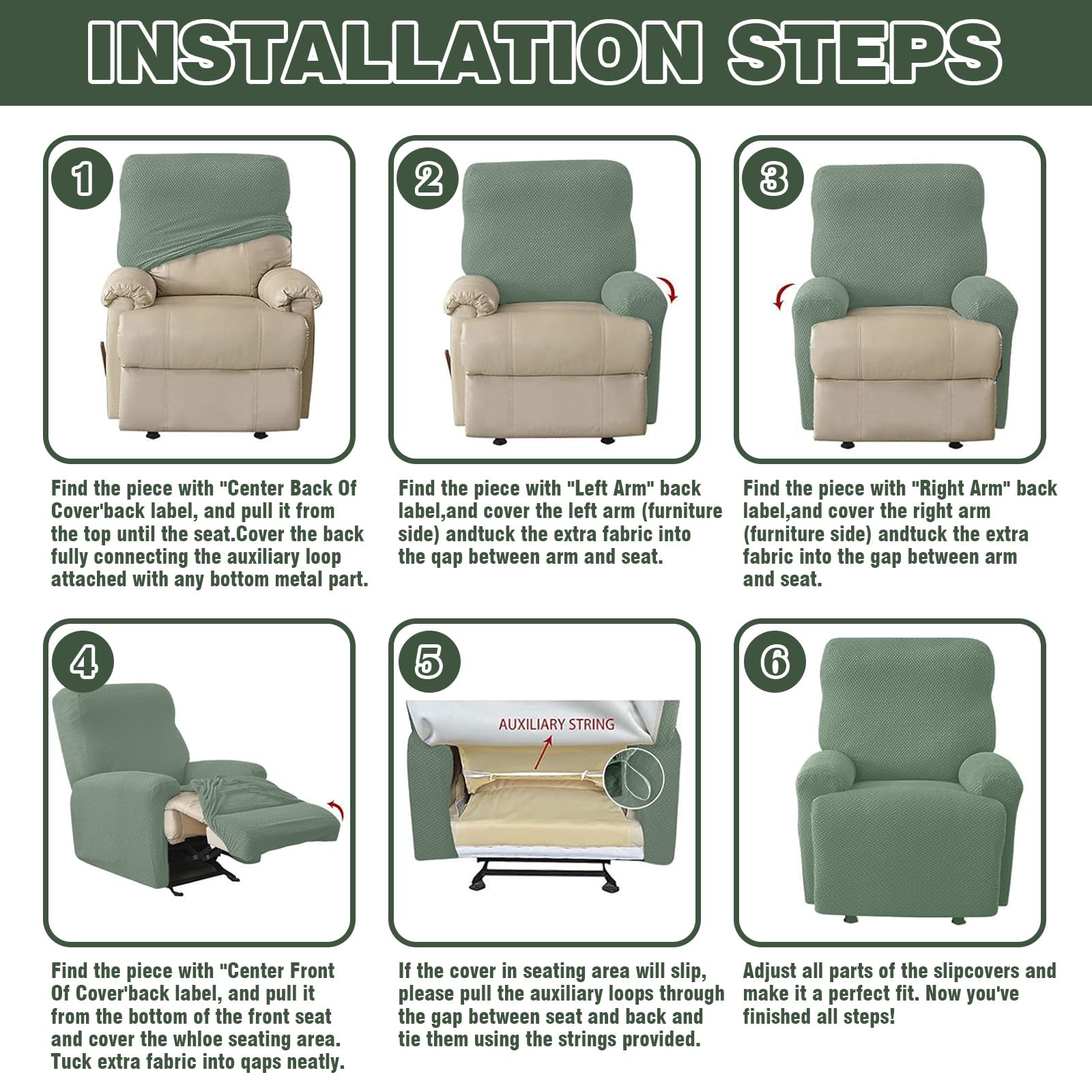 INSTALLATION STEPS

1

Find the piece with "Center Back Of Cover'back label, and pull it from the top until the seat.Cover the back fully connecting the auxiliary loop attached with any bottom metal part.

2

Find the piece with "Left Arm" back label,and cover the left arm (furniture side) andtuck the extra fabric into the qap between arm and seat.

3

Find the piece with "Right Arm" back label,and cover the right arm (furniture side) andtuck the extra fabric into the gap between arm and seat.

4

Find the piece with "Center Front Of Cover'back label, and pull it from the bottom of the front seat and cover the whloe seating area. Tuck extra fabric into qaps neatly.

5

AUXILIARY STRING

If the cover in seating area will slip, please pull the auxiliary loops through the gap between seat and back and tie them using the strings provided.

6

Adjust all parts of the slipcovers and make it a perfect fit. Now you've finished all steps!