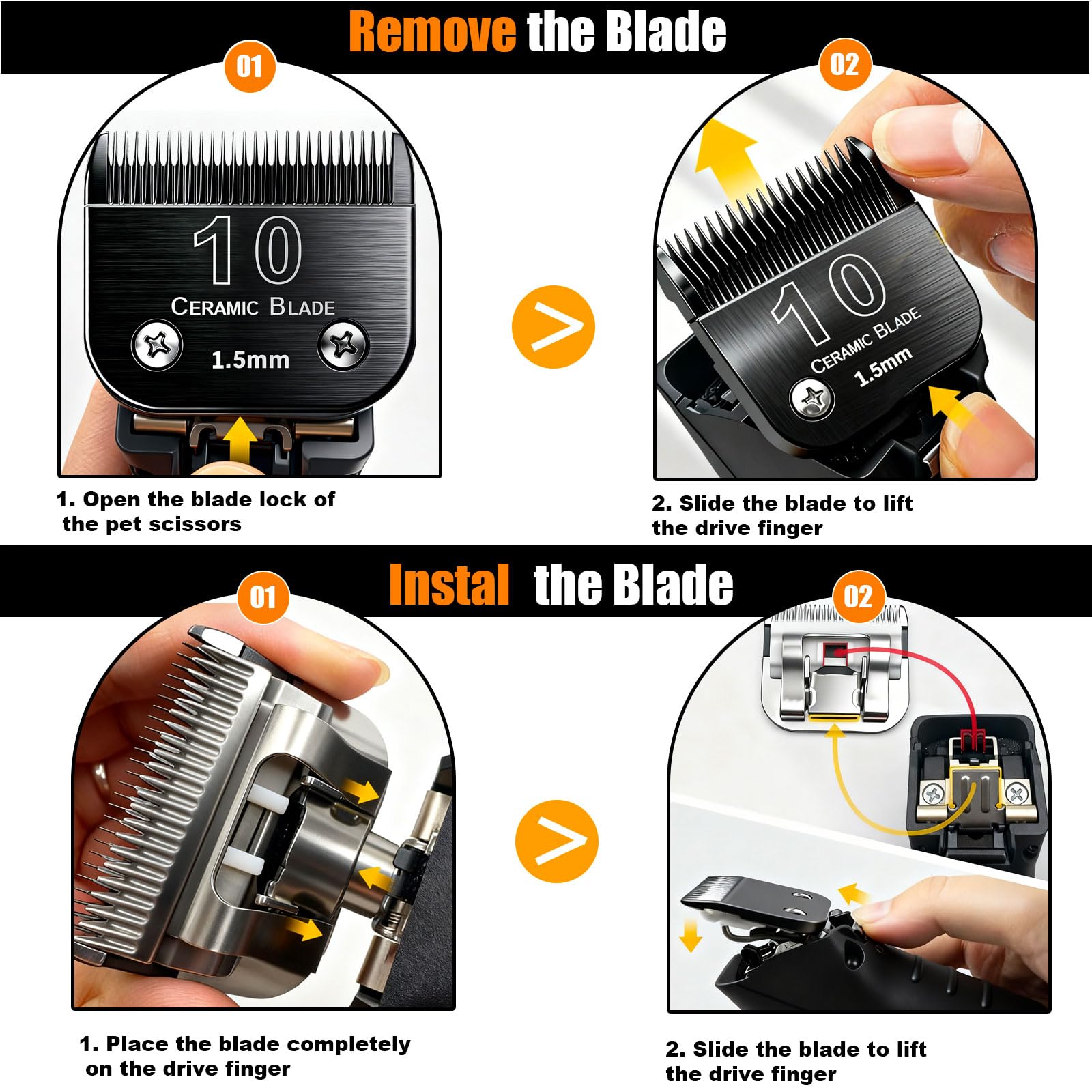 Remove the Blade

01

10
CERAMIC BLADE
1.5mm

1. Open the blade lock of the pet scissors

>

02

10
CERAMIC BLADE
1.5mm

2. Slide the blade to lift the drive finger

Instal the Blade

01

1. Place the blade completely on the drive finger

>

02

2. Slide the blade to lift the drive finger