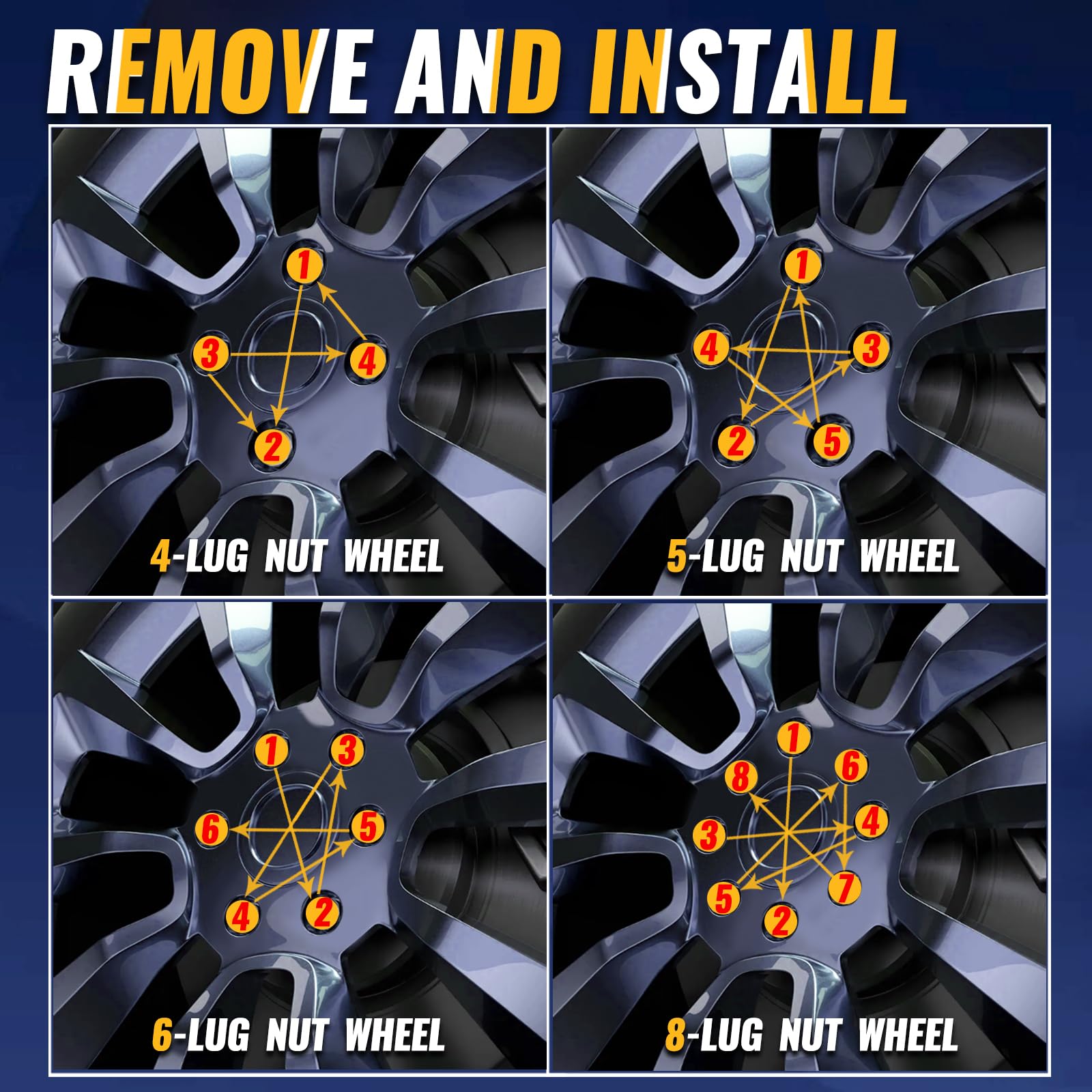 REMOVE AND INSTALL

1
3
4
2
4-LUG NUT WHEEL

1
4
3
2
5
5-LUG NUT WHEEL

1
3
6
5
4
2
6-LUG NUT WHEEL

1
8
6
3
4
5
7
2
8-LUG NUT WHEEL