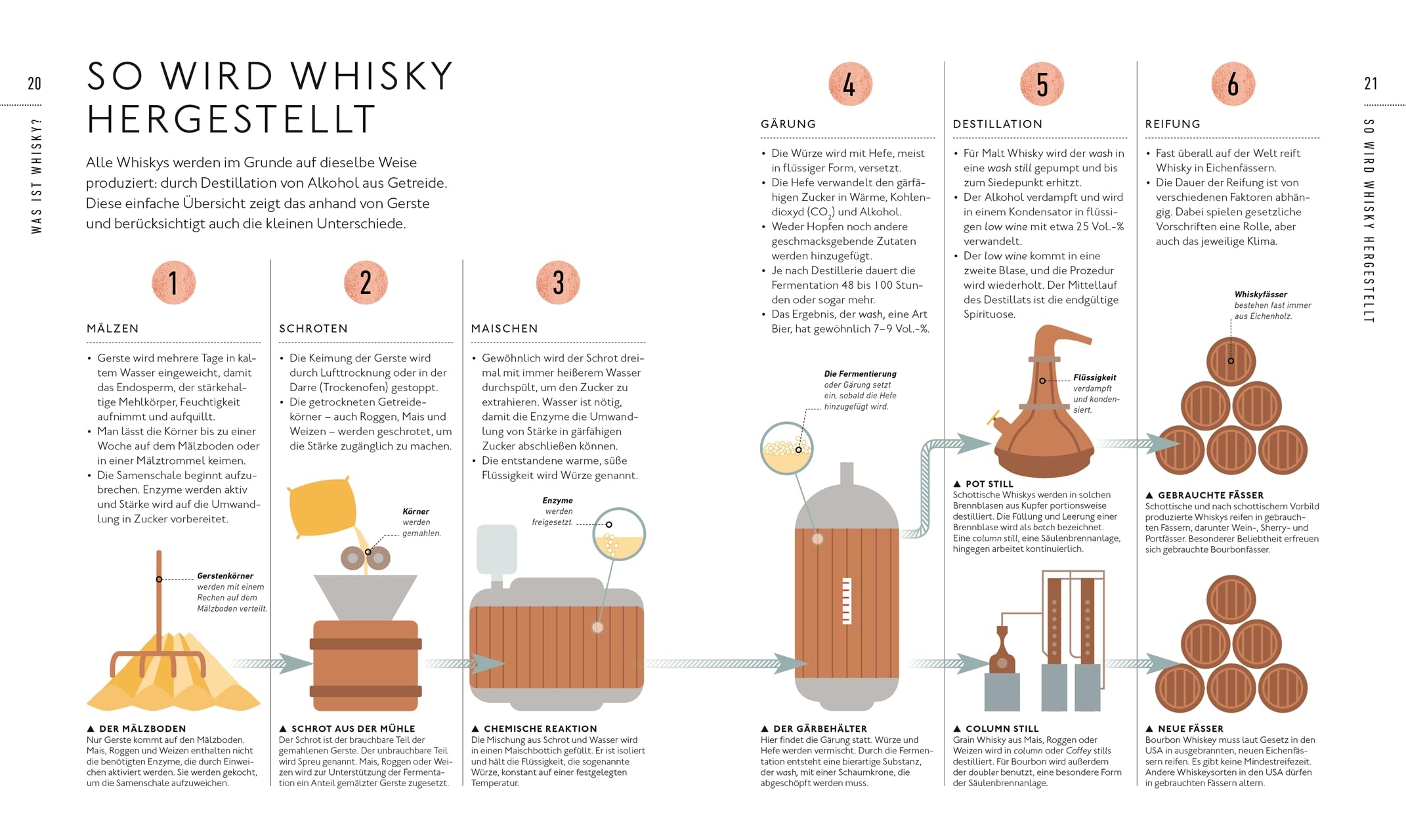 20

WAS IST WHISKY?

SO WIRD WHISKY HERGESTELLT

Alle Whiskys werden im Grunde auf dieselbe Weise produziert: durch Destillation von Alkohol aus Getreide. Diese einfache Übersicht zeigt das anhand von Gerste und berücksichtigt auch die kleinen Unterschiede.

1

MÄLZEN

• Gerste wird mehrere Tage in kaltem Wasser eingeweicht, damit das Endosperm, der stärkehaltige Mehlkörper, Feuchtigkeit aufnimmt und aufquillt.
• Man lässt die Körner bis zu einer Woche auf dem Mälzboden oder in einer Mälztrommel keimen.
• Die Samenschale beginnt aufzubrechen. Enzyme werden aktiv und Stärke wird auf die Umwandlung in Zucker vorbereitet.

Gerstenkörner werden mit einem Rechen auf dem Mälzboden verteilt.

▲ DER MÄLZBODEN
Nur Gerste kommt auf den Mälzboden. Mais, Roggen und Weizen enthalten nicht die benötigten Enzyme, die durch Einweichen aktiviert werden. Sie werden gekocht, um die Samenschale aufzuweichen.

2

SCHROTEN

• Die Keimung der Gerste wird durch Lufttrocknung oder in der Darre (Trockenofen) gestoppt.
• Die getrockneten Getreidekörner – auch Roggen, Mais und Weizen – werden geschrotet, um die Stärke zugänglich zu machen.

Körner werden gemahlen.

▲ SCHROT AUS DER MÜHLE
Der Schrot ist der brauchbare Teil der gemahlenen Gerste. Der unbrauchbare Teil wird Spreu genannt. Mais, Roggen oder Weizen wird zur Unterstützung der Fermentation ein Anteil gemälzter Gerste zugesetzt.

3

MAISCHEN

• Gewöhnlich wird der Schrot dreimal mit immer heißerem Wasser durchspült, um den Zucker zu extrahieren. Wasser ist nötig, damit die Enzyme die Umwandlung von Stärke in gärfähigen Zucker abschließen können.
• Die entstandene warme, süße Flüssigkeit wird Würze genannt.

Enzyme werden freigesetzt.

▲ CHEMISCHE REAKTION
Die Mischung aus Schrot und Wasser wird in einen Maischbottich gefüllt. Er ist isoliert und hält die Flüssigkeit, die sogenannte Würze, konstant auf einer festgelegten Temperatur.

4

GÄRUNG

• Die Würze wird mit Hefe, meist in flüssiger Form, versetzt.
• Die Hefe verwandelt den gärfähigen Zucker in Wärme, Kohlendioxyd ($CO_2$) und Alkohol.
• Weder Hopfen noch andere geschmacksgebende Zutaten werden hinzugefügt.
• Je nach Destillerie dauert die Fermentation 48 bis 100 Stunden oder sogar mehr.
• Das Ergebnis, der wash, eine Art Bier, hat gewöhnlich 7–9 Vol.-%.

Die Fermentierung oder Gärung setzt ein, sobald die Hefe hinzugefügt wird.

▲ DER GÄRBEHÄLTER
Hier findet die Gärung statt. Würze und Hefe werden vermischt. Durch die Fermentation entsteht eine bierartige Substanz, der wash, mit einer Schaumkrone, die abgeschöpft werden muss.

5

DESTILLATION

• Für Malt Whisky wird der wash in eine wash still gepumpt und bis zum Siedepunkt erhitzt.
• Der Alkohol verdampft und wird in einem Kondensator in flüssigen low wine mit etwa 25 Vol.-% verwandelt.
• Der low wine kommt in eine zweite Blase, und die Prozedur wird wiederholt. Der Mittellauf des Destillats ist die endgültige Spirituose.

Flüssigkeit verdampft und kondensiert.

▲ POT STILL
Schottische Whiskys werden in solchen Brennblasen aus Kupfer portionsweise destilliert. Die Füllung und Leerung einer Brennblase wird als batch bezeichnet. Eine column still, eine Säulenbrennanlage, hingegen arbeitet kontinuierlich.

▲ COLUMN STILL
Grain Whisky aus Mais, Roggen oder Weizen wird in column oder Coffey stills destilliert. Für Bourbon wird außerdem der doubler benutzt, eine besondere Form der Säulenbrennanlage.

6

REIFUNG

• Fast überall auf der Welt reift Whisky in Eichenfässern.
• Die Dauer der Reifung ist von verschiedenen Faktoren abhängig. Dabei spielen gesetzliche Vorschriften eine Rolle, aber auch das jeweilige Klima.

Whiskyfässer bestehen fast immer aus Eichenholz.

▲ GEBRAUCHTE FÄSSER
Schottische und nach schottischem Vorbild produzierte Whiskys reifen in gebrauchten Fässern, darunter Wein-, Sherry- und Portfässer. Besonderer Beliebtheit erfreuen sich gebrauchte Bourbonfässer.

▲ NEUE FÄSSER
Bourbon Whiskey muss laut Gesetz in den USA in ausgebrannten, neuen Eichenfässern reifen. Es gibt keine Mindestreifezeit. Andere Whiskeysorten in den USA dürfen in gebrauchten Fässern altern.

21

SO WIRD WHISKY HERGESTELLT