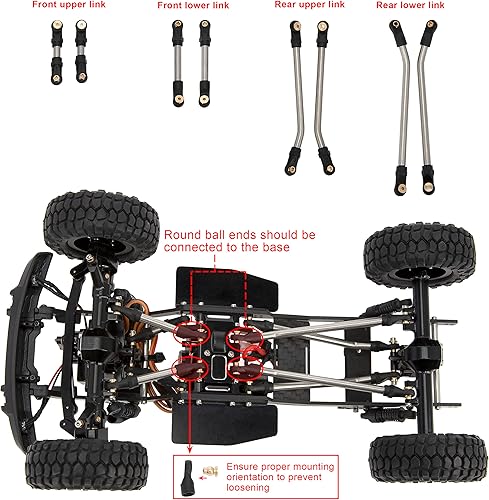 Front upper link

Front lower link

Rear upper link

Rear lower link

Round ball ends should be connected to the base

Ensure proper mounting orientation to prevent loosening