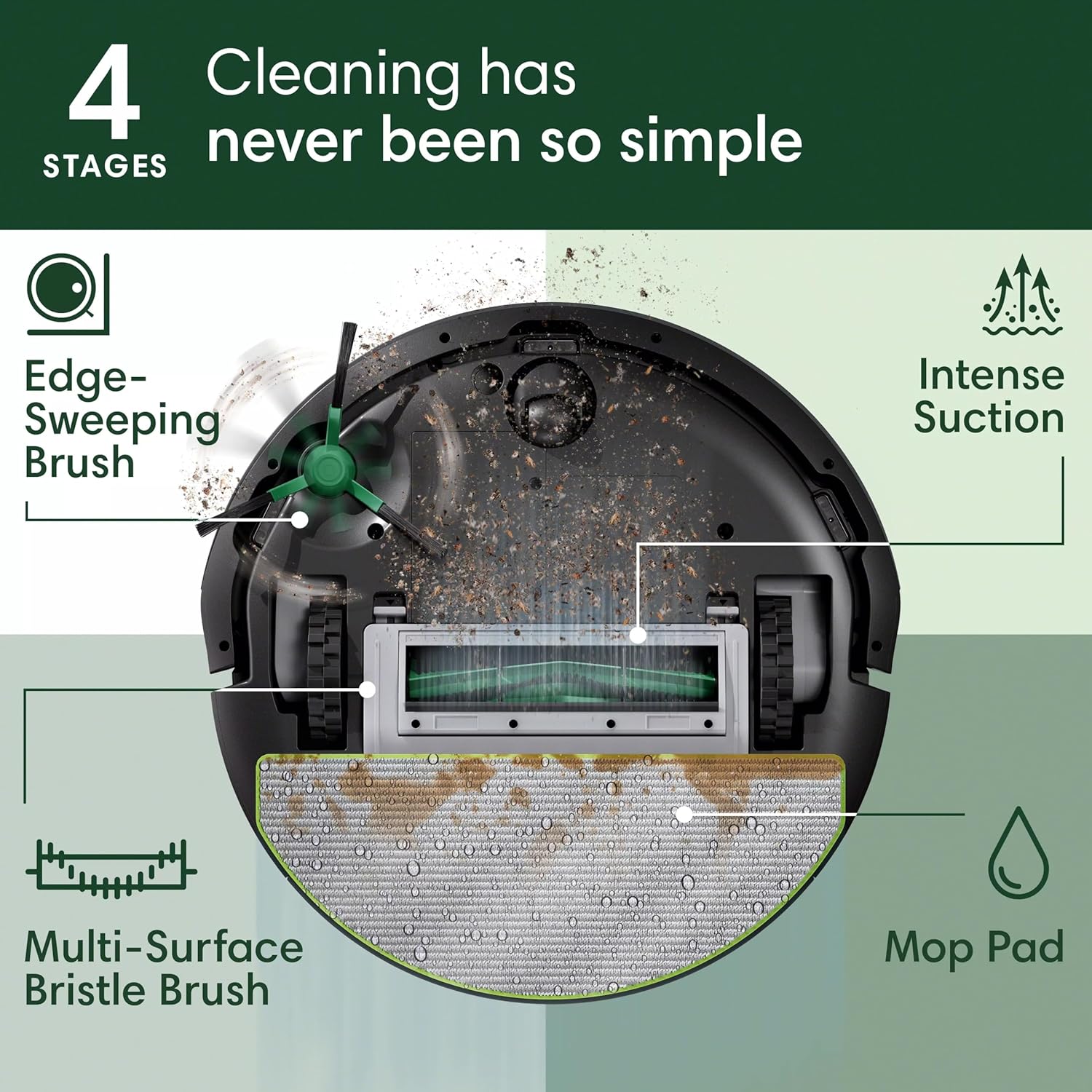 4
STAGES

Cleaning has never been so simple

Edge-Sweeping Brush

Intense Suction

Multi-Surface Bristle Brush

Mop Pad