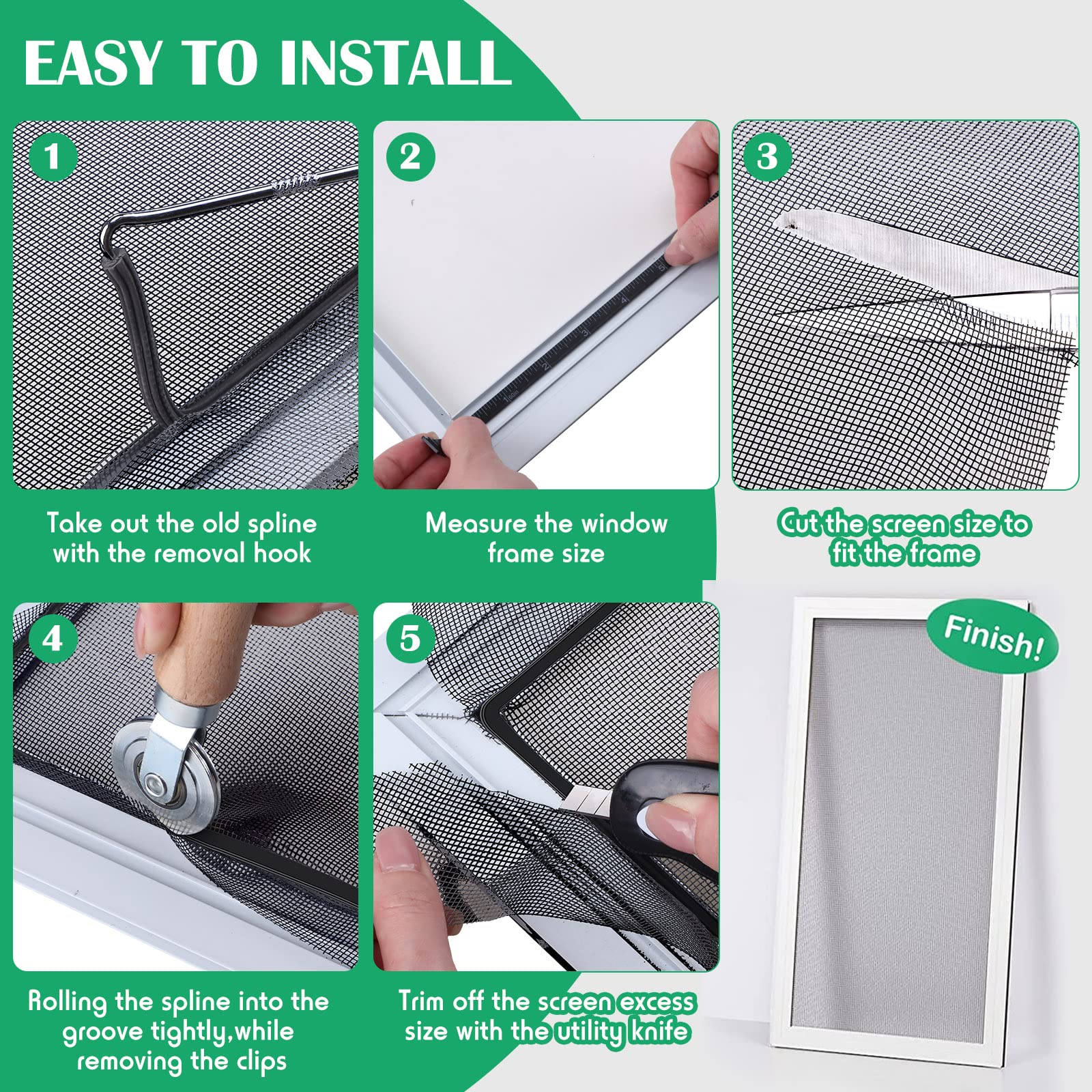 EASY TO INSTALL

1

Take out the old spline with the removal hook

2

Measure the window frame size

3

Cut the screen size to fit the frame

4

Rolling the spline into the groove tightly,while removing the clips

5

Trim off the screen excess size with the utility knife

Finish!