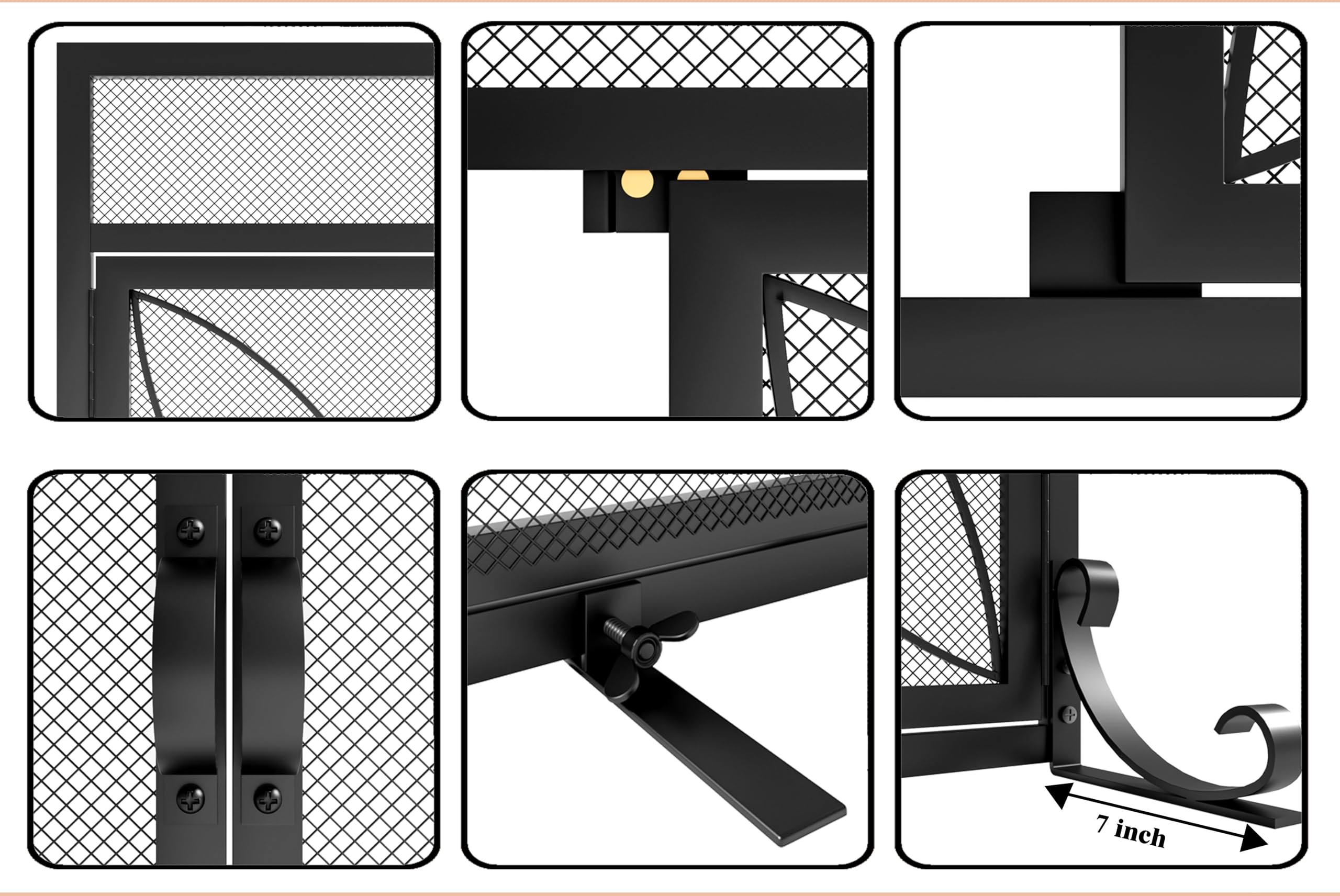 7 inch