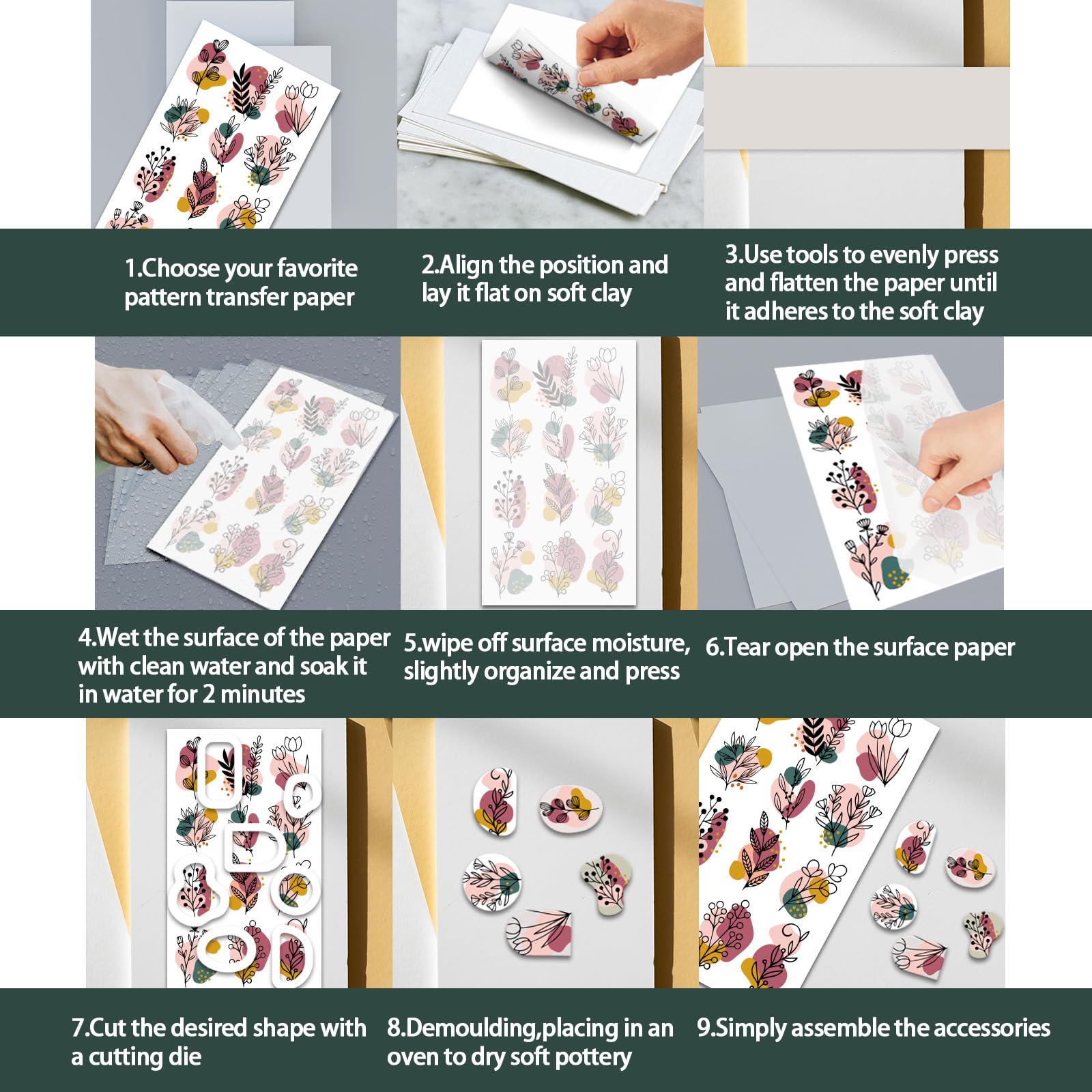 1.Choose your favorite pattern transfer paper

2.Align the position and lay it flat on soft clay

3.Use tools to evenly press and flatten the paper until it adheres to the soft clay

4.Wet the surface of the paper with clean water and soak it in water for 2 minutes

5.wipe off surface moisture, slightly organize and press

6.Tear open the surface paper

7.Cut the desired shape with a cutting die

8.Demoulding,placing in an oven to dry soft pottery

9.Simply assemble the accessories