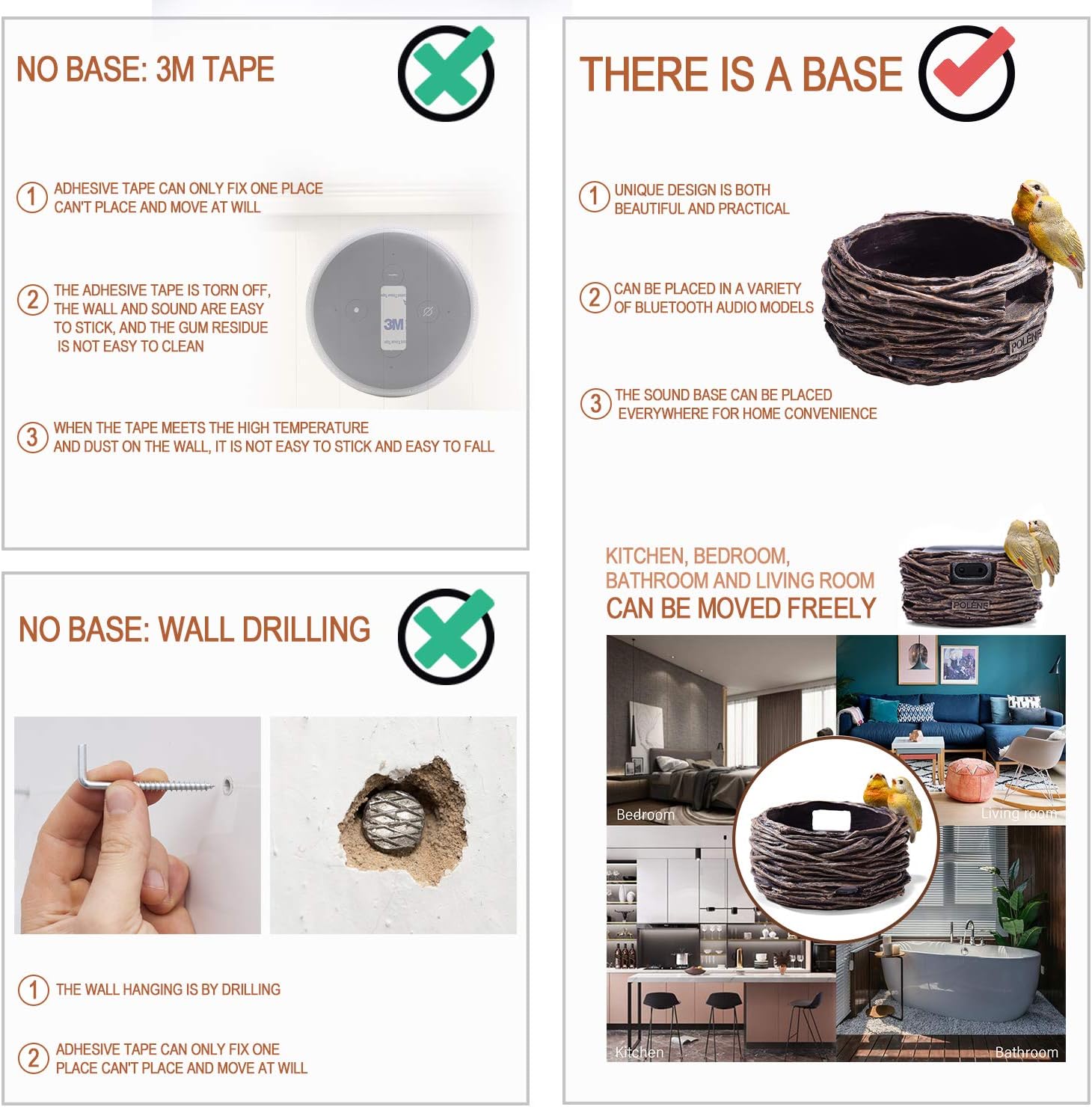 NO BASE: 3M TAPE

1 ADHESIVE TAPE CAN ONLY FIX ONE PLACE CAN'T PLACE AND MOVE AT WILL

2 THE ADHESIVE TAPE IS TORN OFF, THE WALL AND SOUND ARE EASY TO STICK, AND THE GUM RESIDUE IS NOT EASY TO CLEAN

3M

3 WHEN THE TAPE MEETS THE HIGH TEMPERATURE AND DUST ON THE WALL, IT IS NOT EASY TO STICK AND EASY TO FALL

NO BASE: WALL DRILLING

1 THE WALL HANGING IS BY DRILLING

2 ADHESIVE TAPE CAN ONLY FIX ONE PLACE CAN'T PLACE AND MOVE AT WILL

THERE IS A BASE

1 UNIQUE DESIGN IS BOTH BEAUTIFUL AND PRACTICAL

2 CAN BE PLACED IN A VARIETY OF BLUETOOTH AUDIO MODELS

POLENE

3 THE SOUND BASE CAN BE PLACED EVERYWHERE FOR HOME CONVENIENCE

KITCHEN, BEDROOM, BATHROOM AND LIVING ROOM CAN BE MOVED FREELY

POLENE

Bedroom

Living room

Kitchen

Bathroom