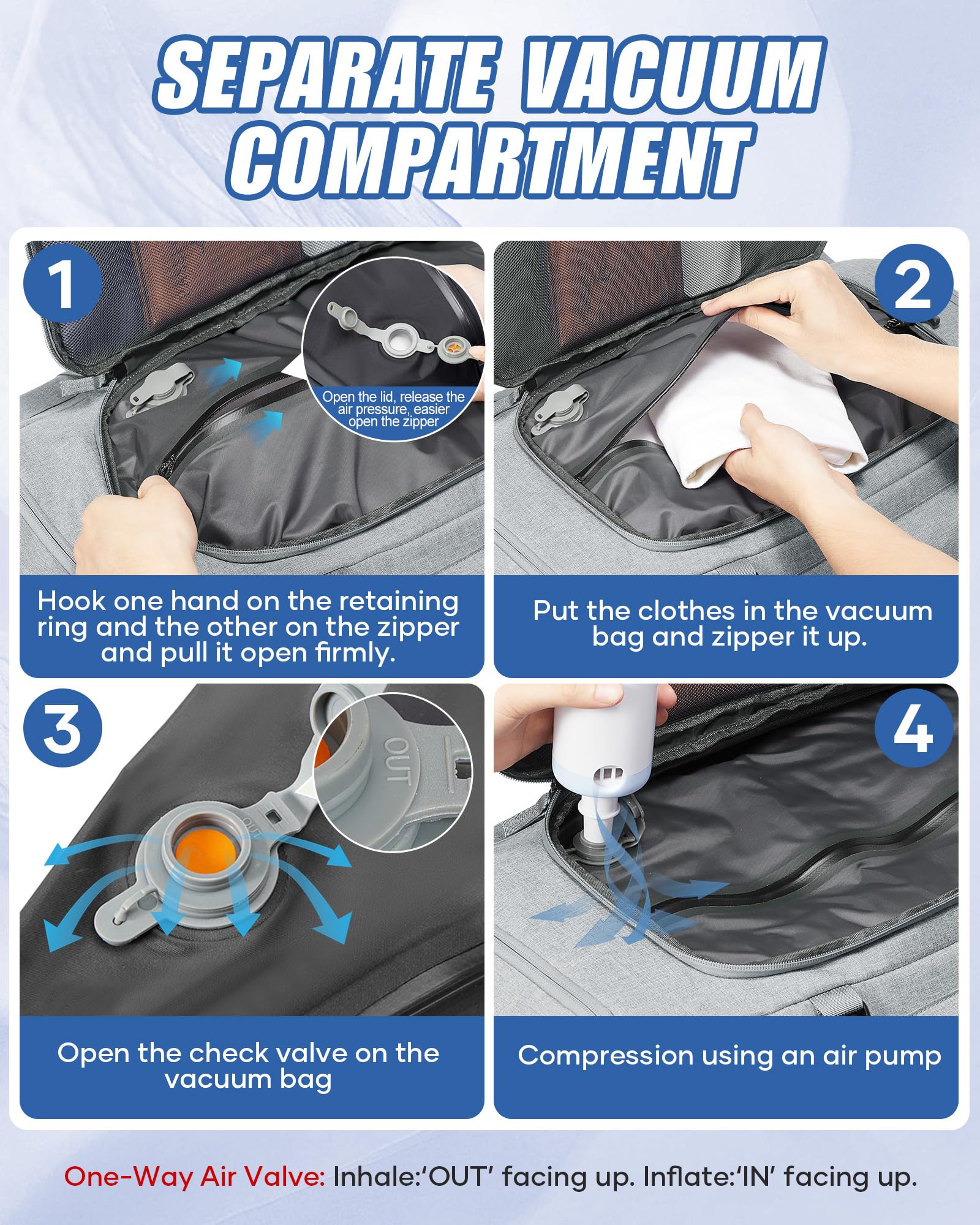 SEPARATE VACUUM COMPARTMENT

1

Open the lid, release the air pressure, easier open the zipper

Hook one hand on the retaining ring and the other on the zipper and pull it open firmly.

2

Put the clothes in the vacuum bag and zipper it up.

3

OUT

OUT

Open the check valve on the vacuum bag

4

Compression using an air pump

One-Way Air Valve: Inhale:'OUT' facing up. Inflate:'IN' facing up.