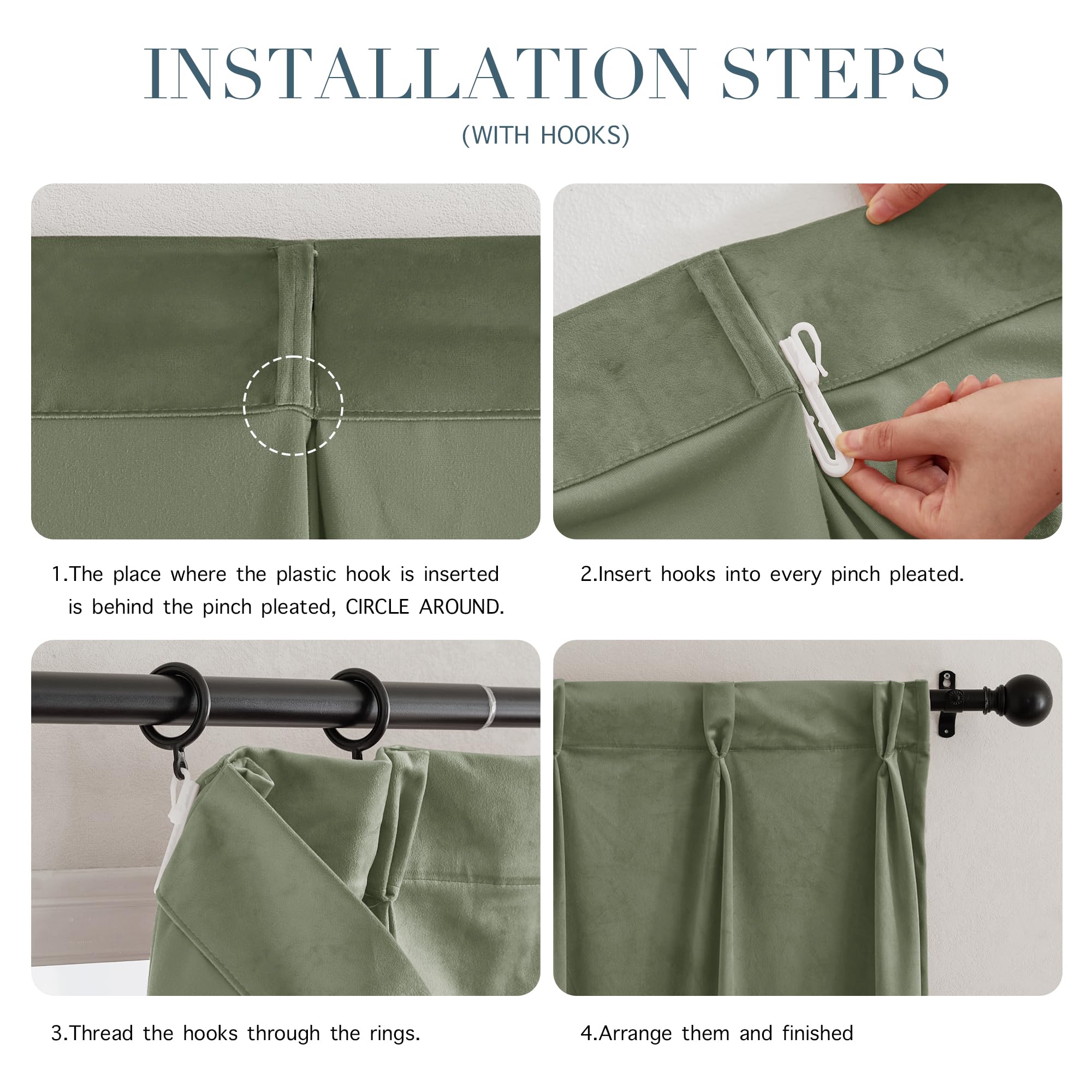 INSTALLATION STEPS
(WITH HOOKS)

1.The place where the plastic hook is inserted is behind the pinch pleated, CIRCLE AROUND.

2.Insert hooks into every pinch pleated.

3.Thread the hooks through the rings.

4.Arrange them and finished