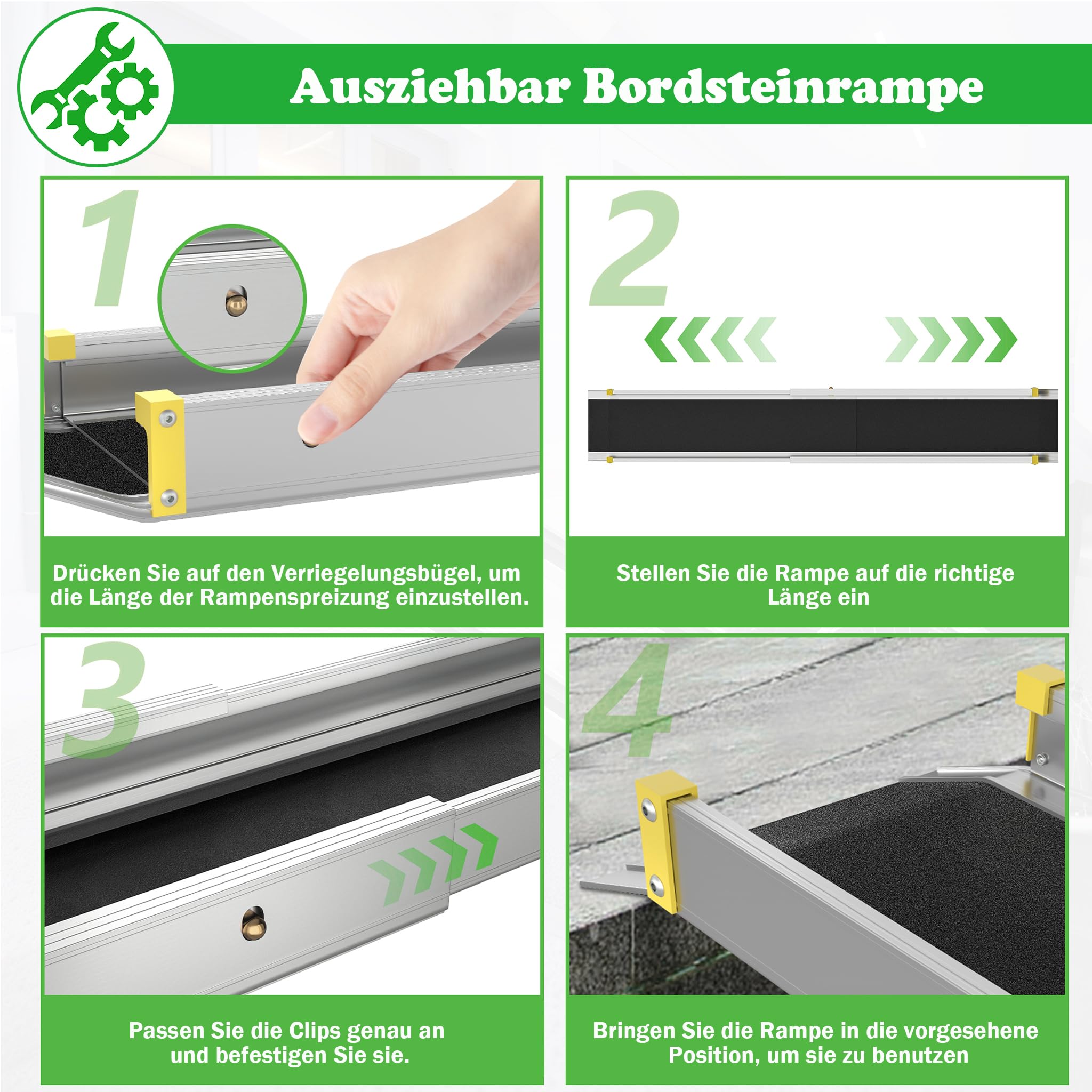 Ausziehbar Bordsteinrampe

1

Drücken Sie auf den Verriegelungsbügel, um die Länge der Rampenspreizung einzustellen.

2

Stellen Sie die Rampe auf die richtige Länge ein

3

Passen Sie die Clips genau an und befestigen Sie sie.

4

Bringen Sie die Rampe in die vorgesehene Position, um sie zu benutzen