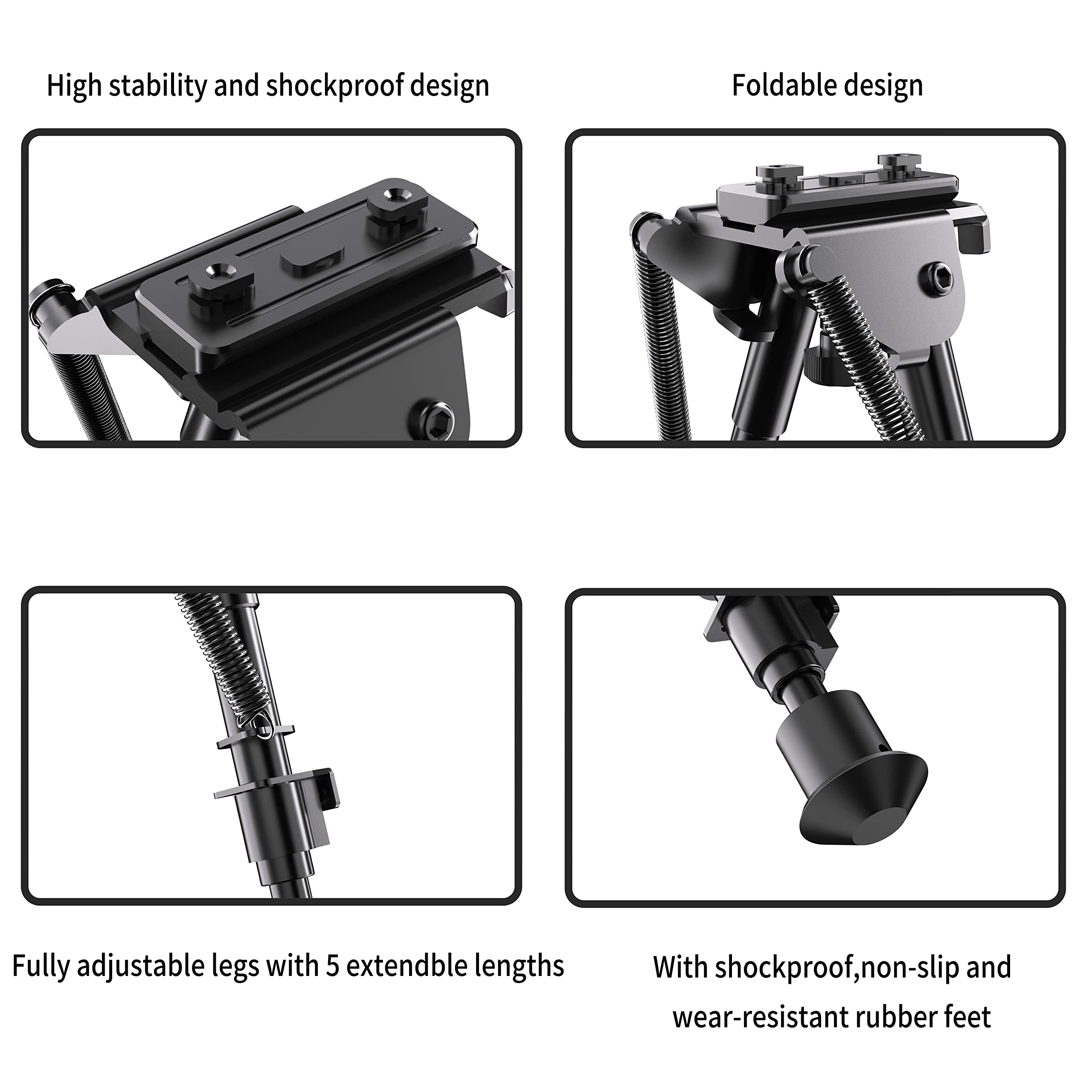 High stability and shockproof design

Foldable design

Fully adjustable legs with 5 extendble lengths

With shockproof,non-slip and wear-resistant rubber feet