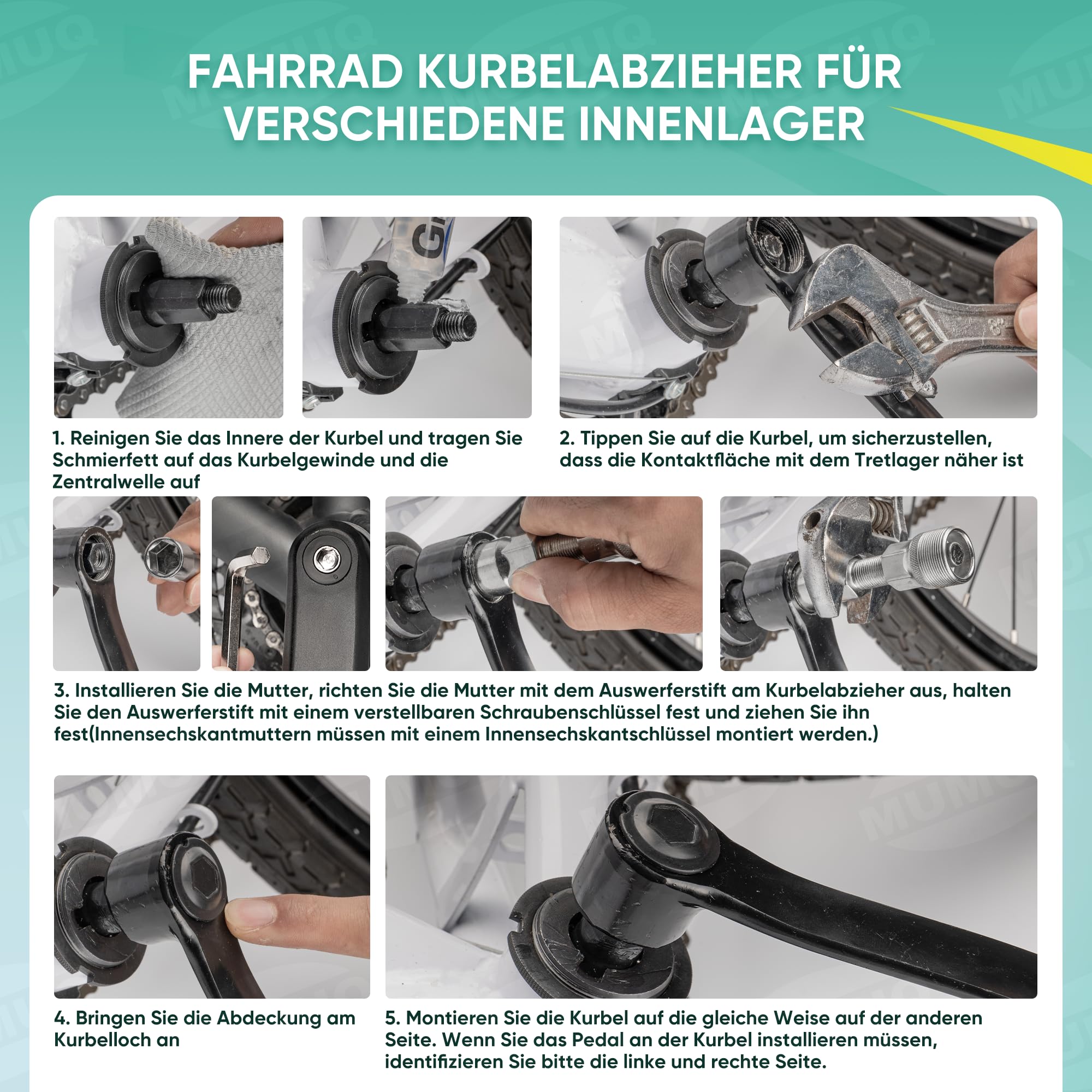 FAHRRAD KURBELABZIEHER FÜR VERSCHIEDENE INNENLAGER

1. Reinigen Sie das Innere der Kurbel und tragen Sie Schmierfett auf das Kurbelgewinde und die Zentralwelle auf

2. Tippen Sie auf die Kurbel, um sicherzustellen, dass die Kontaktfläche mit dem Tretlager näher ist

3. Installieren Sie die Mutter, richten Sie die Mutter mit dem Auswerferstift am Kurbelabzieher aus, halten Sie den Auswerferstift mit einem verstellbaren Schraubenschlüssel fest und ziehen Sie ihn fest(Innensechskantmuttern müssen mit einem Innensechskantschlüssel montiert werden.)

4. Bringen Sie die Abdeckung am Kurbelloch an

5. Montieren Sie die Kurbel auf die gleiche Weise auf der anderen Seite. Wenn Sie das Pedal an der Kurbel installieren müssen, identifizieren Sie bitte die linke und rechte Seite.