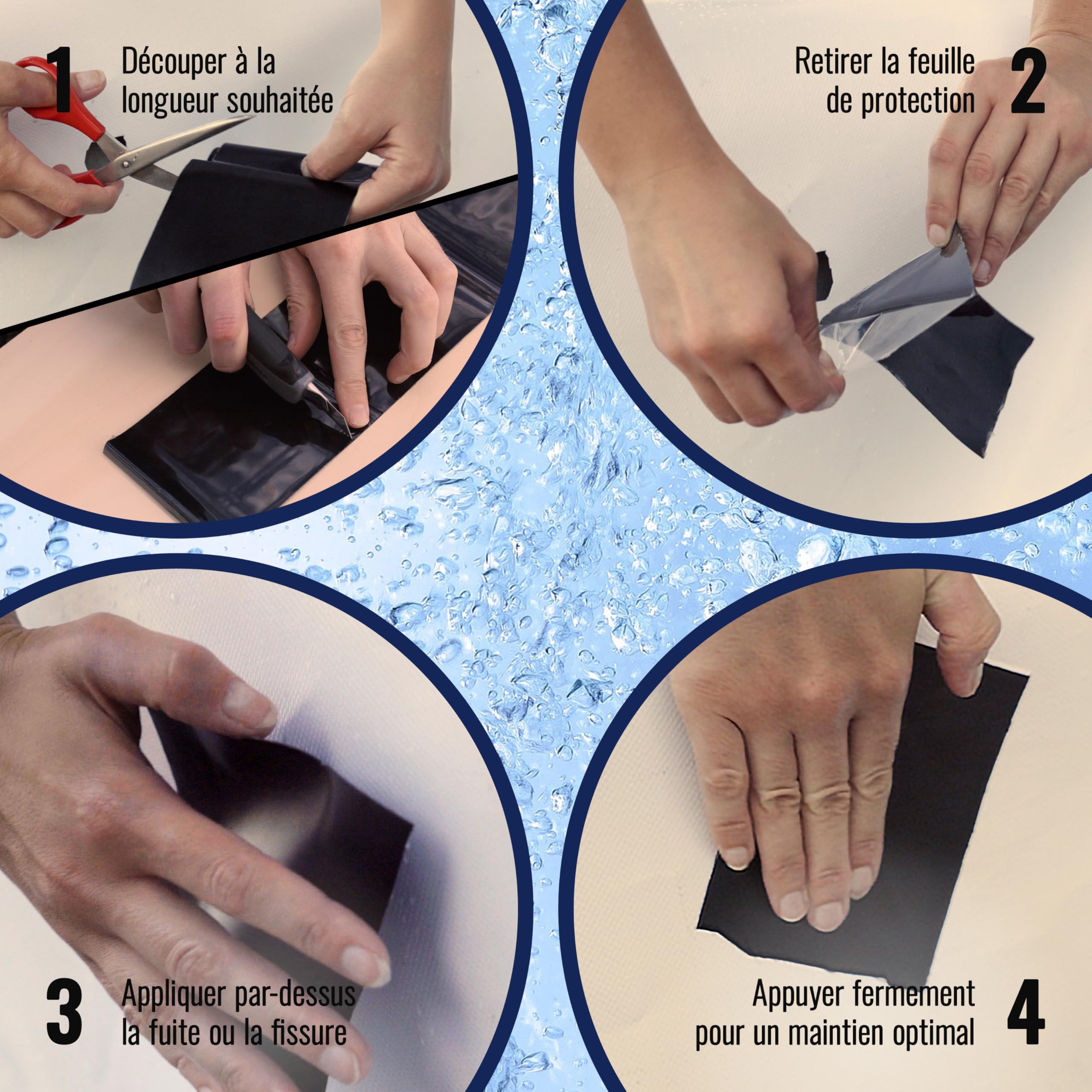 1 Découper à la longueur souhaitée

Retirer la feuille de protection 2

3 Appliquer par-dessus la fuite ou la fissure

Appuyer fermement pour un maintien optimal 4