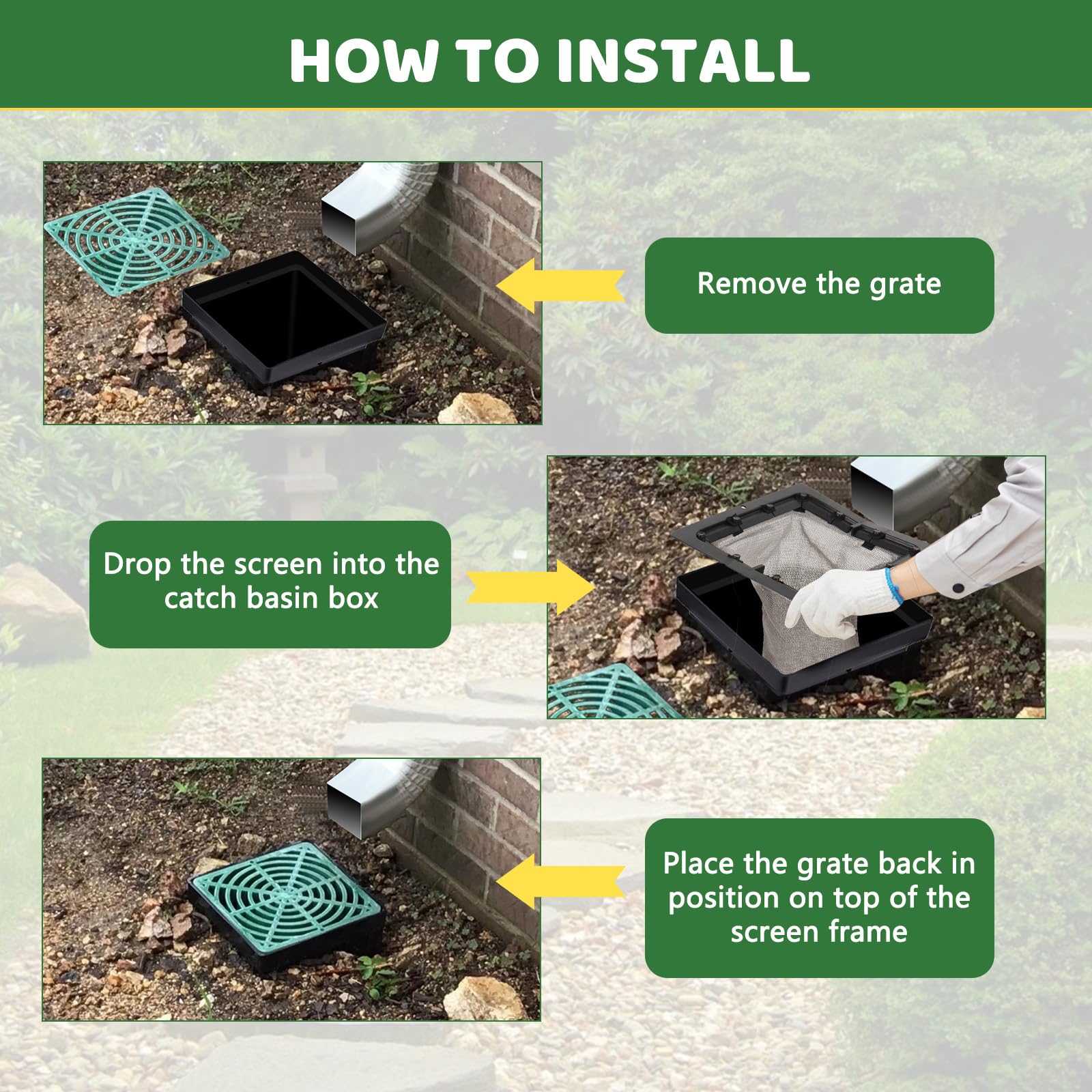 HOW TO INSTALL

Remove the grate

Drop the screen into the catch basin box

Place the grate back in position on top of the screen frame