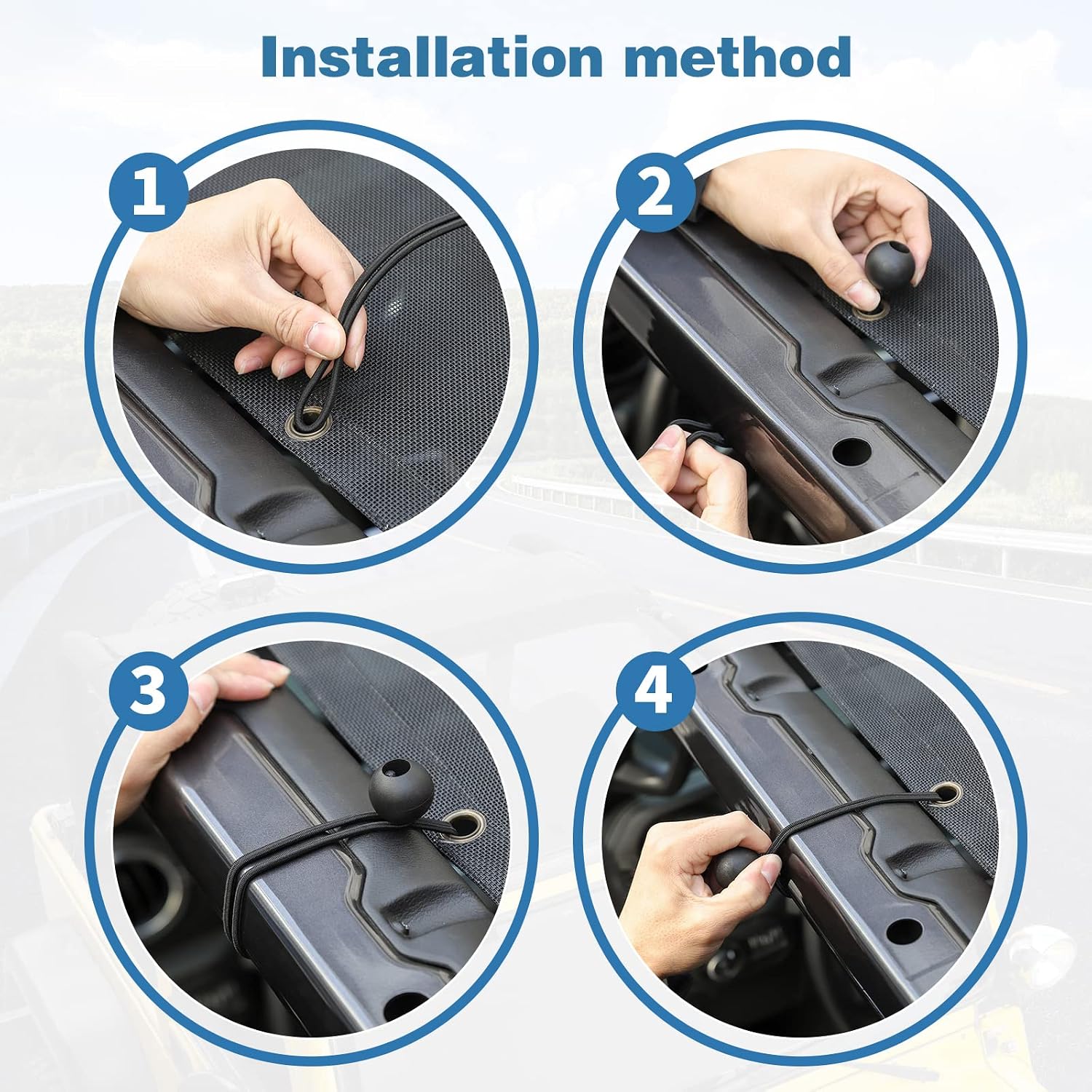 Installation method

1

2

3

4