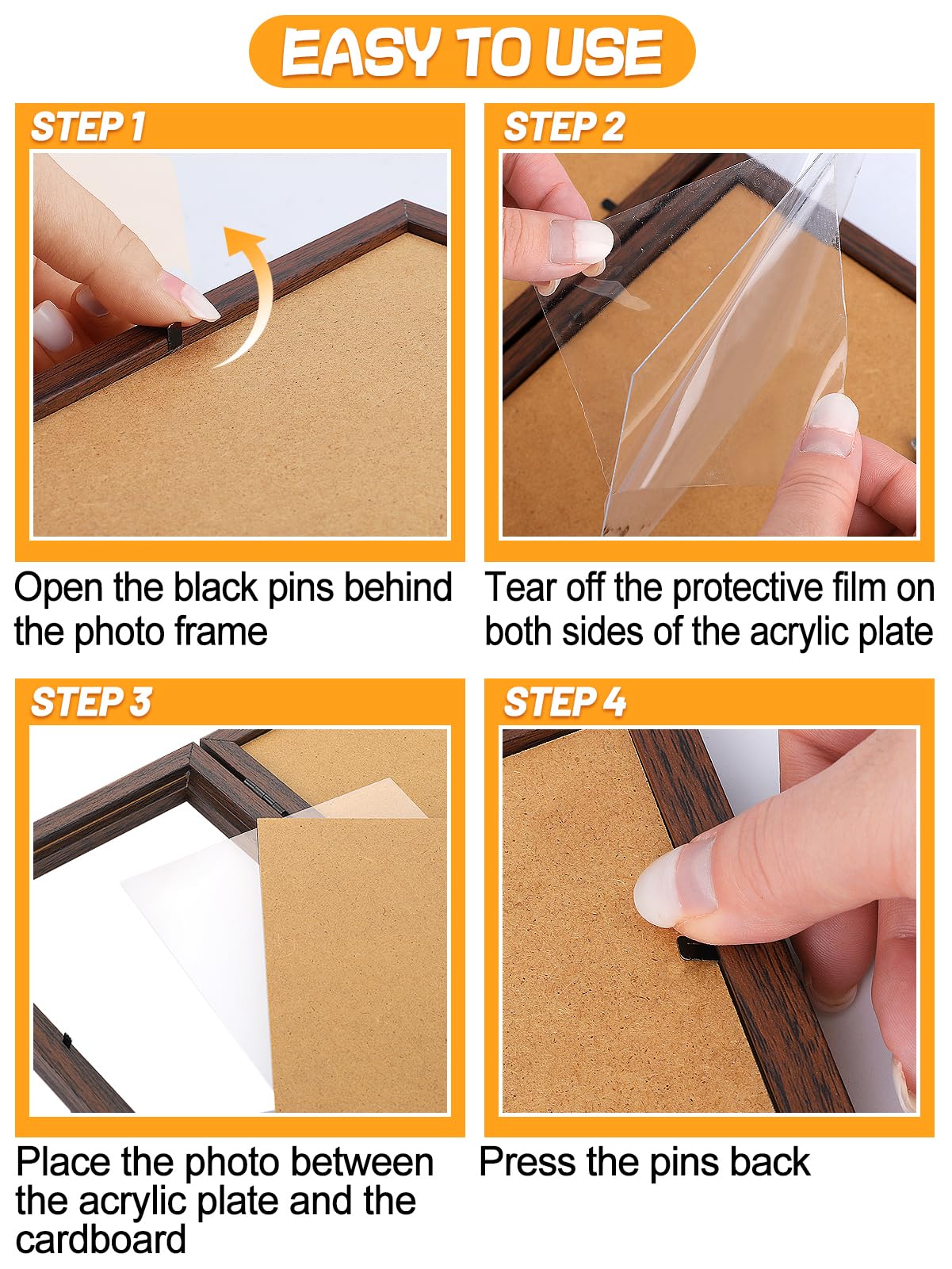 EASY TO USE

STEP 1

Open the black pins behind the photo frame

STEP 2

Tear off the protective film on both sides of the acrylic plate

STEP 3

Place the photo between the acrylic plate and the cardboard

STEP 4

Press the pins back